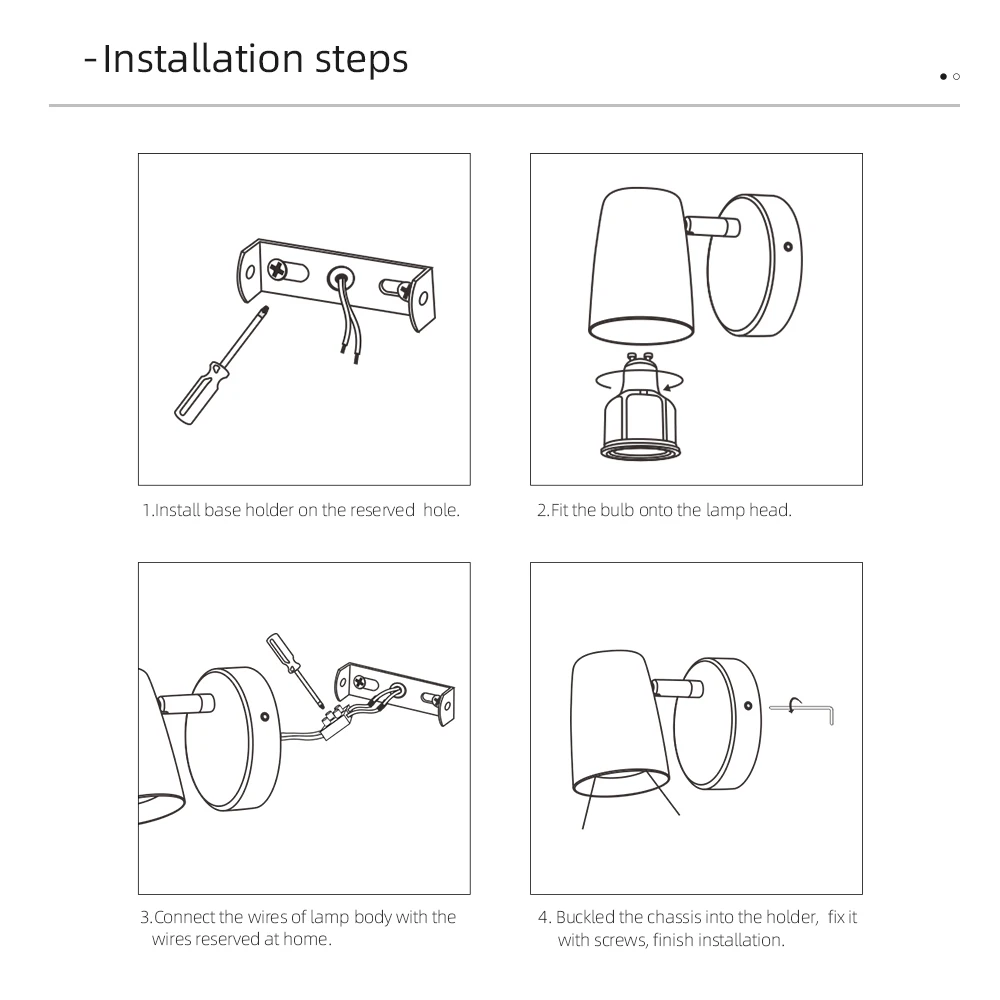 -Installation steps

1.Install base holder on the reserved hole.

2.Fit the bulb onto the lamp head.

3.Connect the wires of lamp body with the wires reserved at home.

4. Buckled the chassis into the holder, fix it with screws, finish installation.