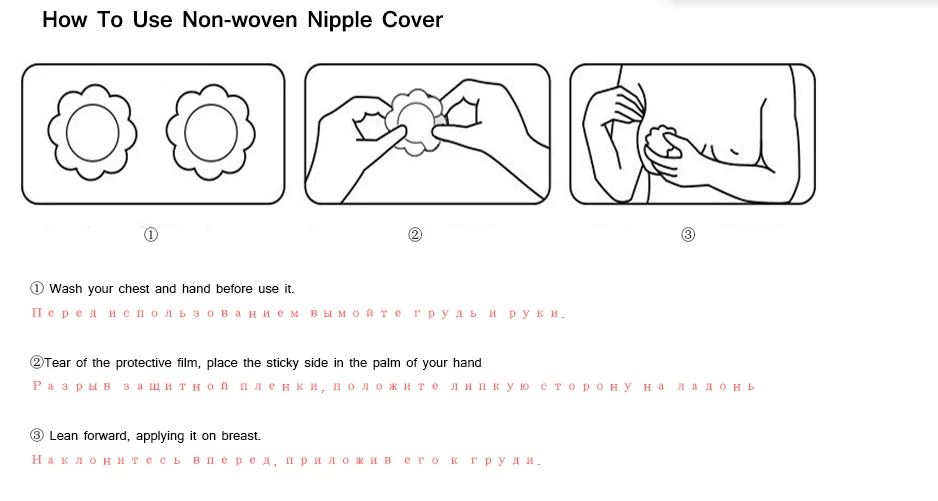 How To Use Non-woven Nipple Cover

①

②

③

① Wash your chest and hand before use it.
Перед использованием вымойте грудь и руки.

②Tear of the protective film, place the sticky side in the palm of your hand
Разрыв защитной пленки, положите липкую сторону на ладонь

③ Lean forward, applying it on breast.
Наклонитесь вперед, приложив его к груди.