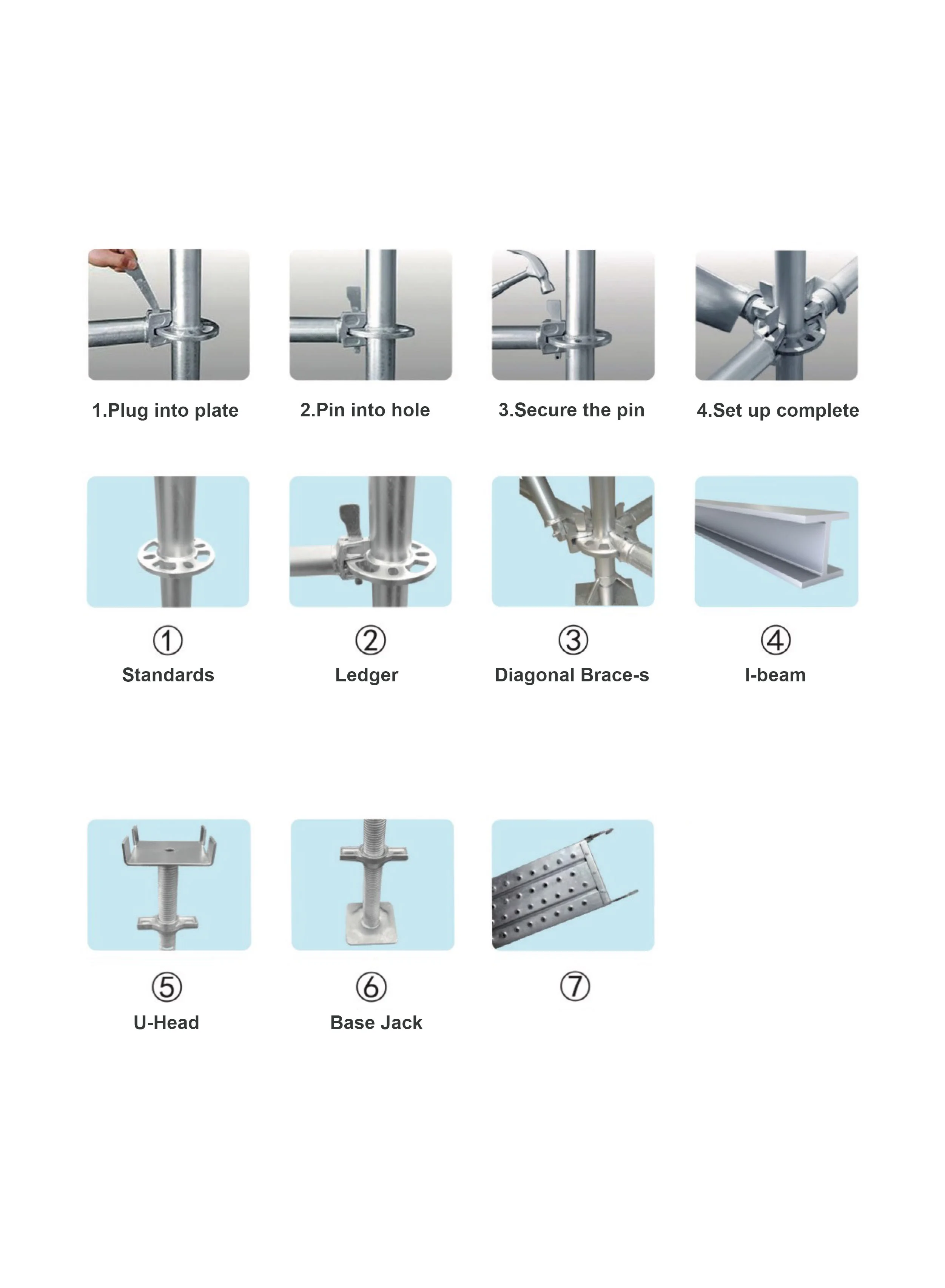 1.Plug into plate

2.Pin into hole

3.Secure the pin

4.Set up complete

①
Standards

②
Ledger

③
Diagonal Brace-s

④
I-beam

⑤
U-Head

⑥
Base Jack

⑦