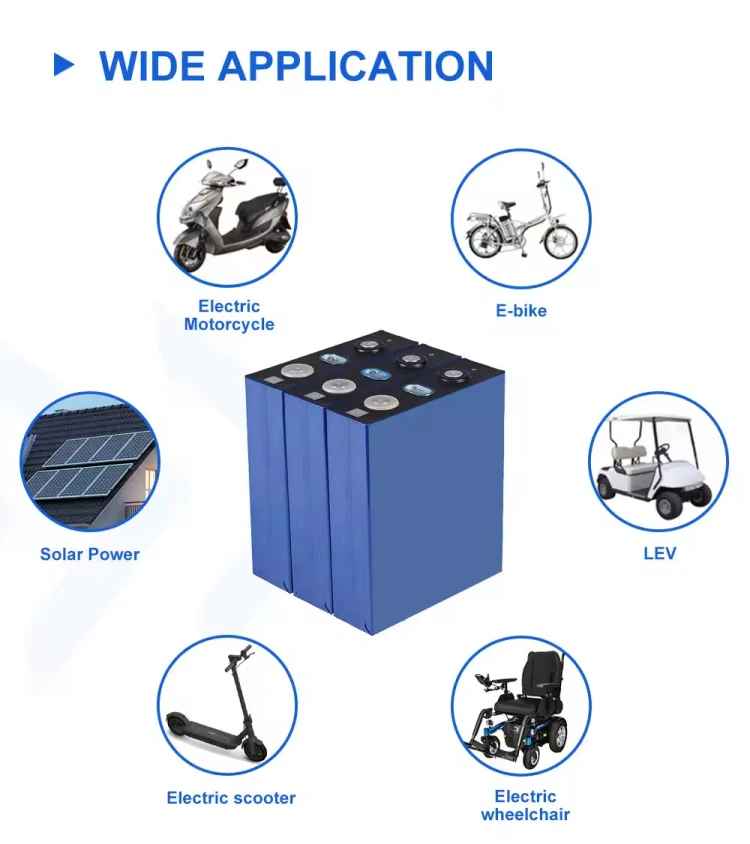 WIDE APPLICATION

Electric Motorcycle

E-bike

Solar Power

LEV

Electric scooter

Electric wheelchair