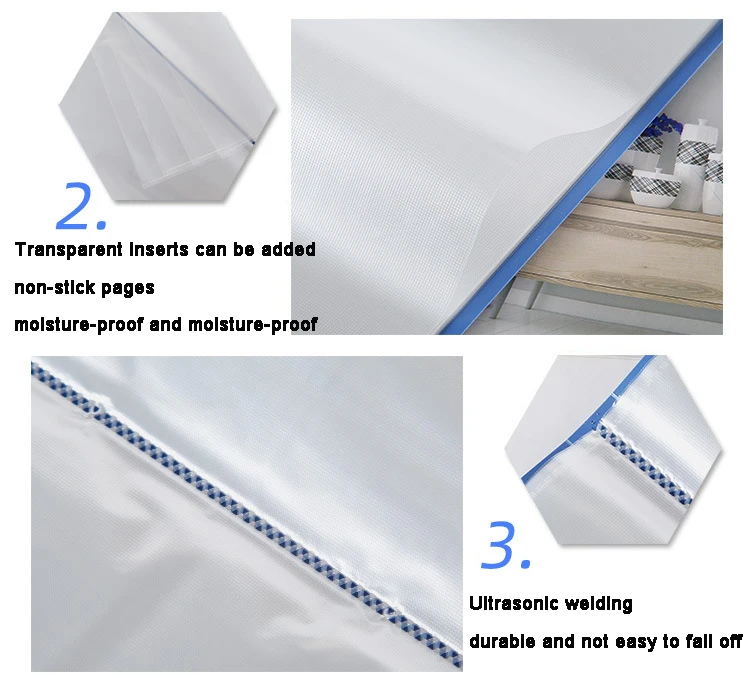 2.

Transparent inserts can be added

non-stick pages

moisture-proof and moisture-proof

3.

Ultrasonic welding

durable and not easy to fall off