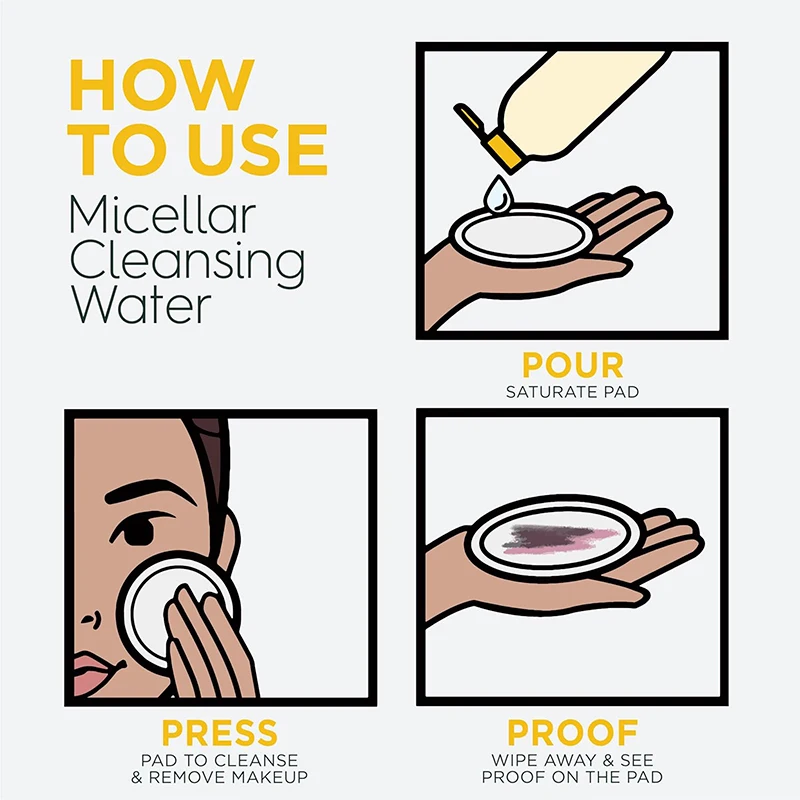 HOW TO USE
Micellar Cleansing Water

POUR
SATURATE PAD

PRESS
PAD TO CLEANSE & REMOVE MAKEUP

PROOF
WIPE AWAY & SEE PROOF ON THE PAD