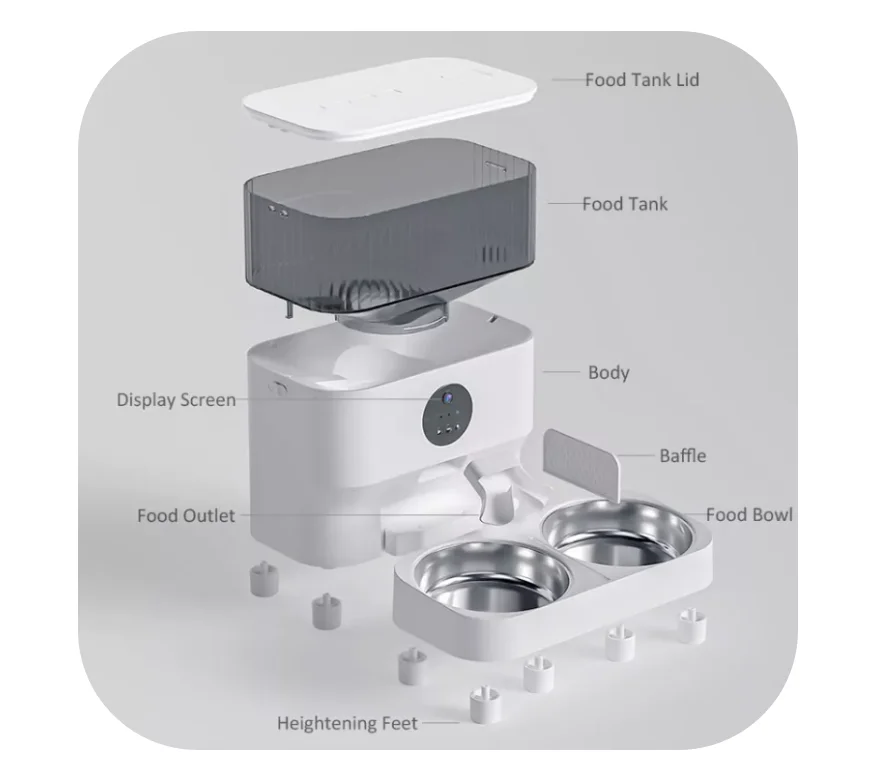 Food Tank Lid
Food Tank
Body
Display Screen
Baffle
Food Outlet
Food Bowl
Heightening Feet