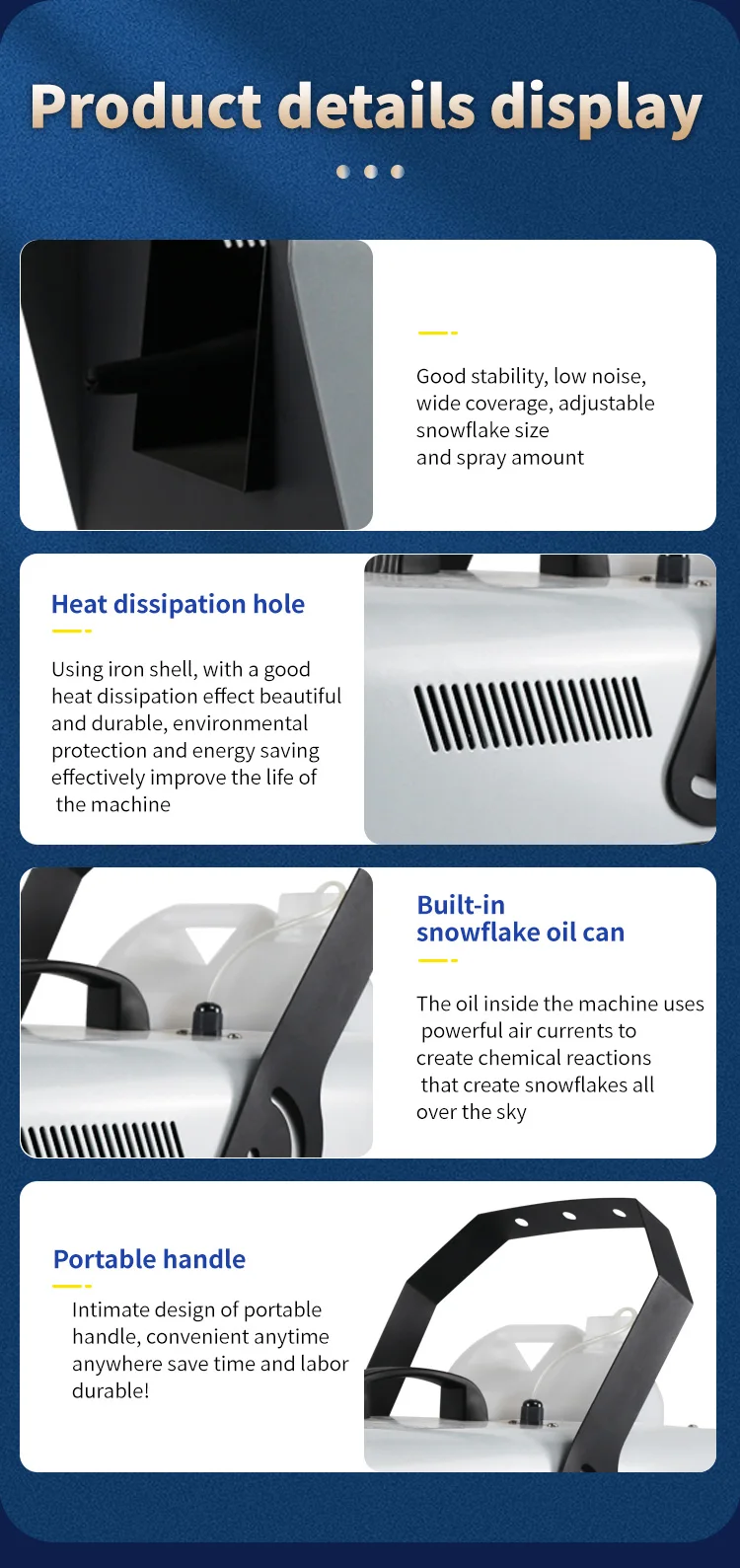 Product details display

Good stability, low noise, wide coverage, adjustable snowflake size and spray amount

Heat dissipation hole

Using iron shell, with a good heat dissipation effect beautiful and durable, environmental protection and energy saving effectively improve the life of the machine

Built-in snowflake oil can

The oil inside the machine uses powerful air currents to create chemical reactions that create snowflakes all over the sky

Portable handle

Intimate design of portable handle, convenient anytime anywhere save time and labor durable!