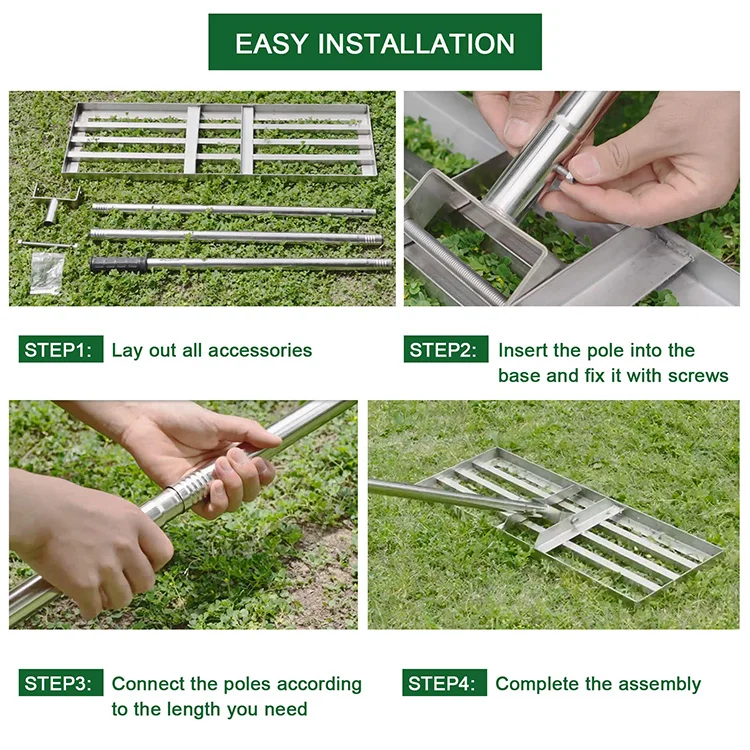 EASY INSTALLATION

STEP1: Lay out all accessories

STEP2: Insert the pole into the base and fix it with screws

STEP3: Connect the poles according to the length you need

STEP4: Complete the assembly