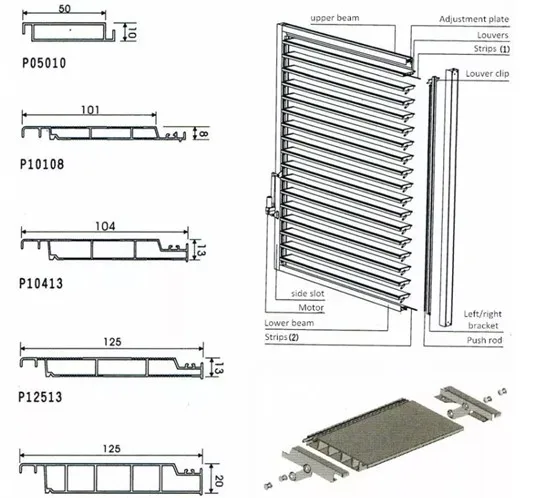 50
10
P05010

101
8
P10108

104
13
P10413

125
13
P12513

125
20

upper beam
Adjustment plate
Louvers
Strips (1)
Louver clip
side slot
Motor
Lower beam
Strips (2)
Left/right bracket
Push rod