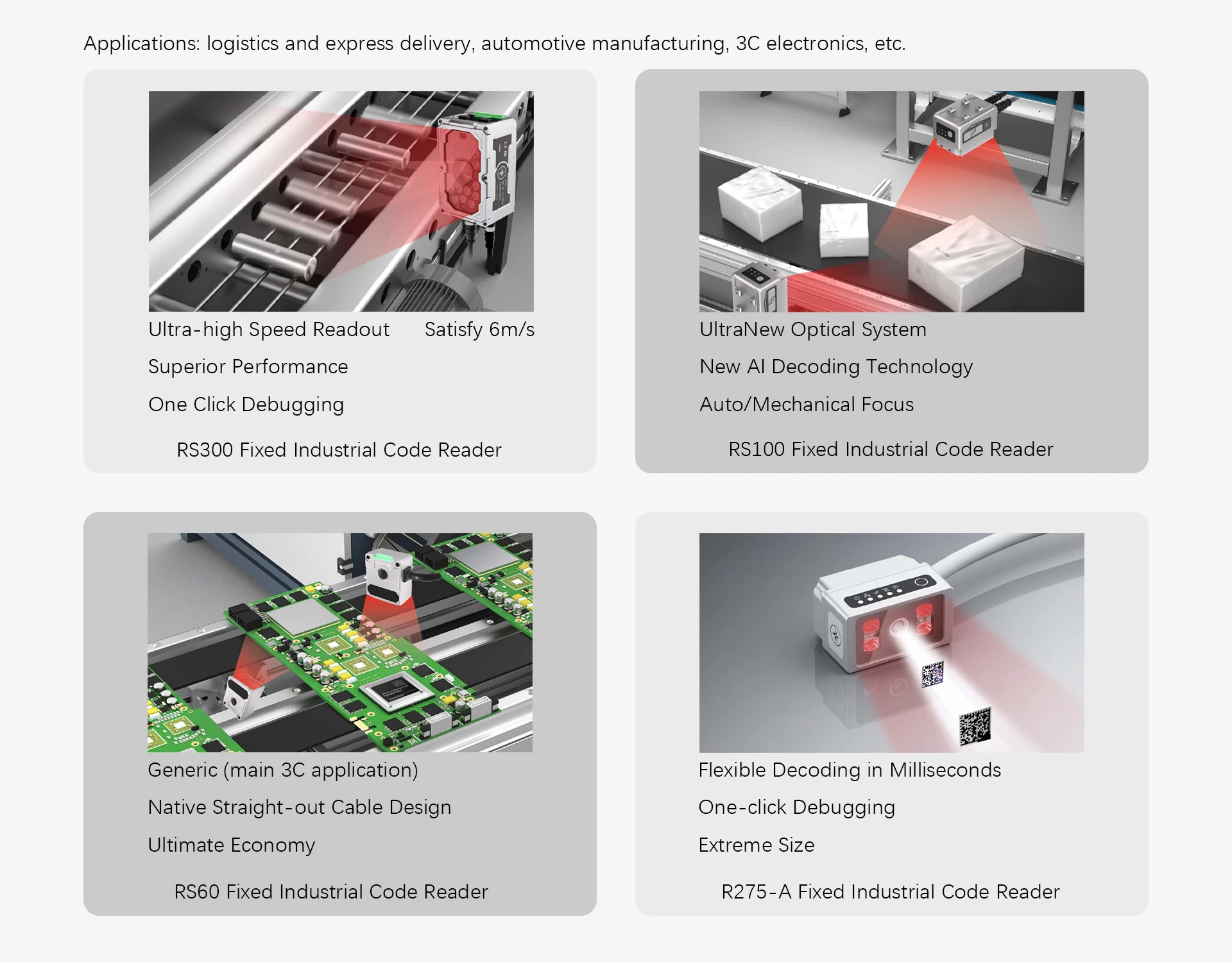 Applications: logistics and express delivery, automotive manufacturing, 3C electronics, etc.

Ultra-high Speed Readout Satisfy 6m/s

Superior Performance

One Click Debugging

RS300 Fixed Industrial Code Reader

UltraNew Optical System

New AI Decoding Technology

Auto/Mechanical Focus

RS100 Fixed Industrial Code Reader

Generic (main 3C application)

Native Straight-out Cable Design

Ultimate Economy

RS60 Fixed Industrial Code Reader

Flexible Decoding in Milliseconds

One-click Debugging

Extreme Size

R275-A Fixed Industrial Code Reader