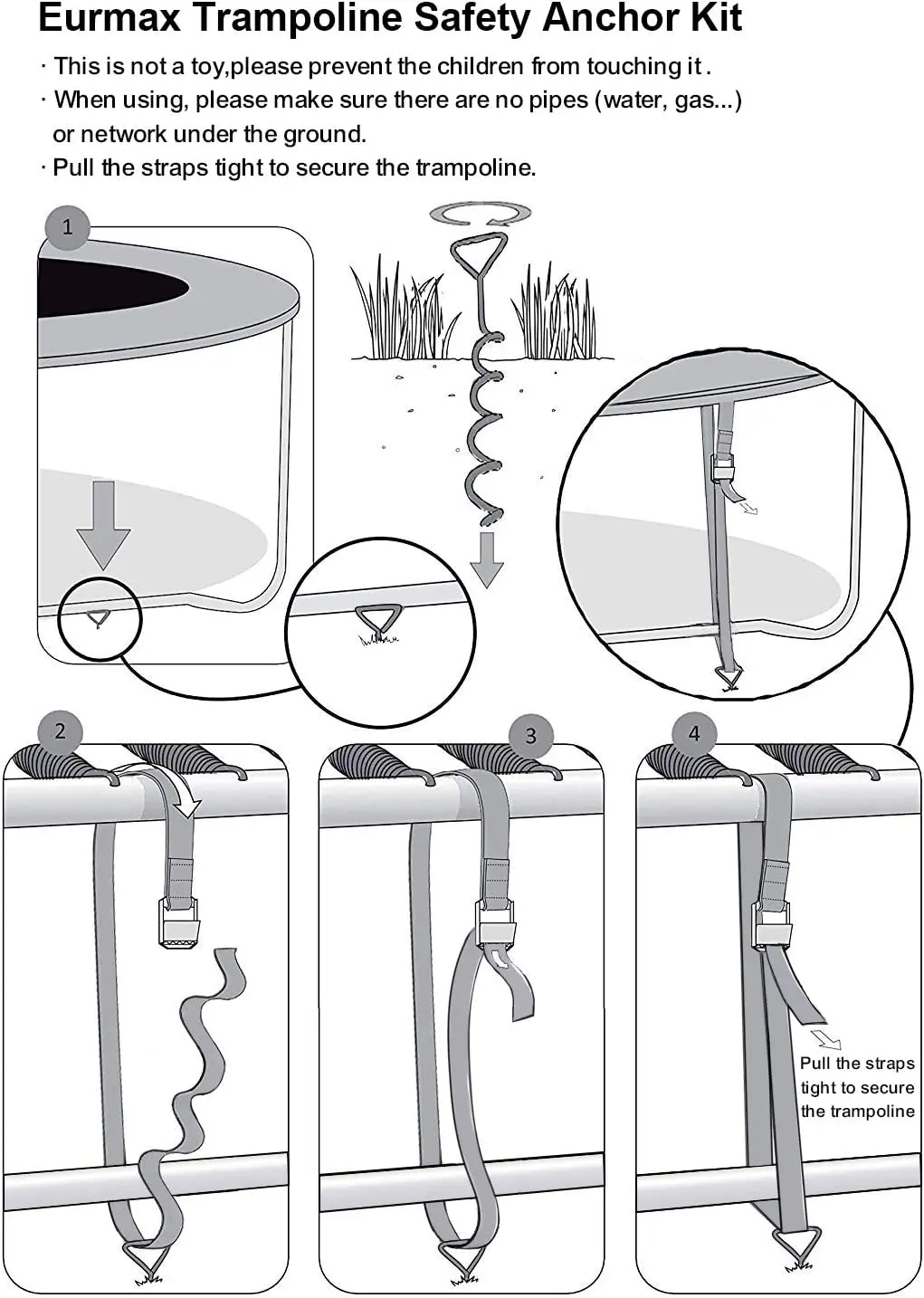 Eurmax Trampoline Safety Anchor Kit

· This is not a toy,please prevent the children from touching it .

· When using, please make sure there are no pipes (water, gas...) or network under the ground.

· Pull the straps tight to secure the trampoline.

1

2

3

4

Pull the straps tight to secure the trampoline