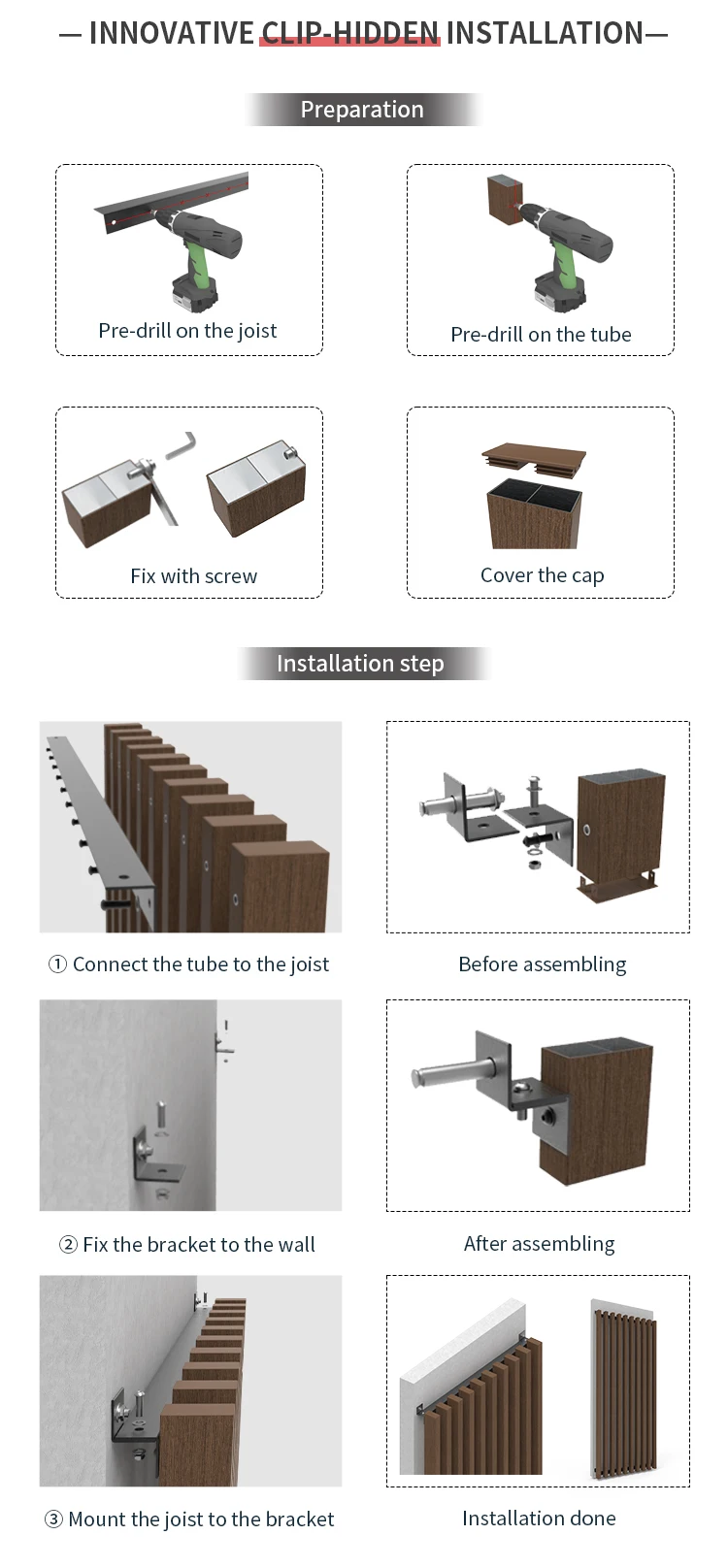 — INNOVATIVE CLIP-HIDDEN INSTALLATION—

Preparation

Pre-drill on the joist

Pre-drill on the tube

Fix with screw

Cover the cap

Installation step

① Connect the tube to the joist

Before assembling

② Fix the bracket to the wall

After assembling

③ Mount the joist to the bracket

Installation done