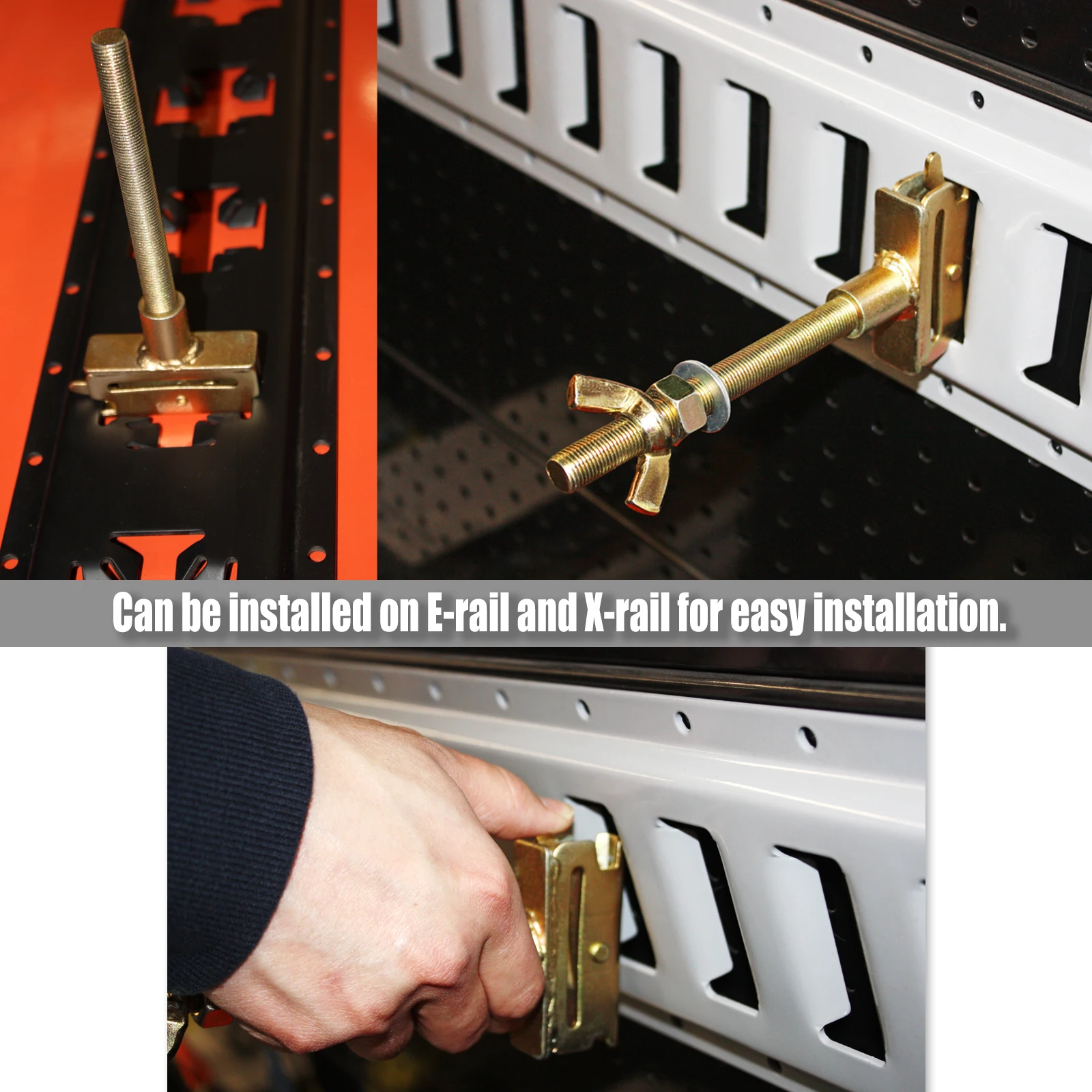 Can be installed on E-rail and X-rail for easy installation.