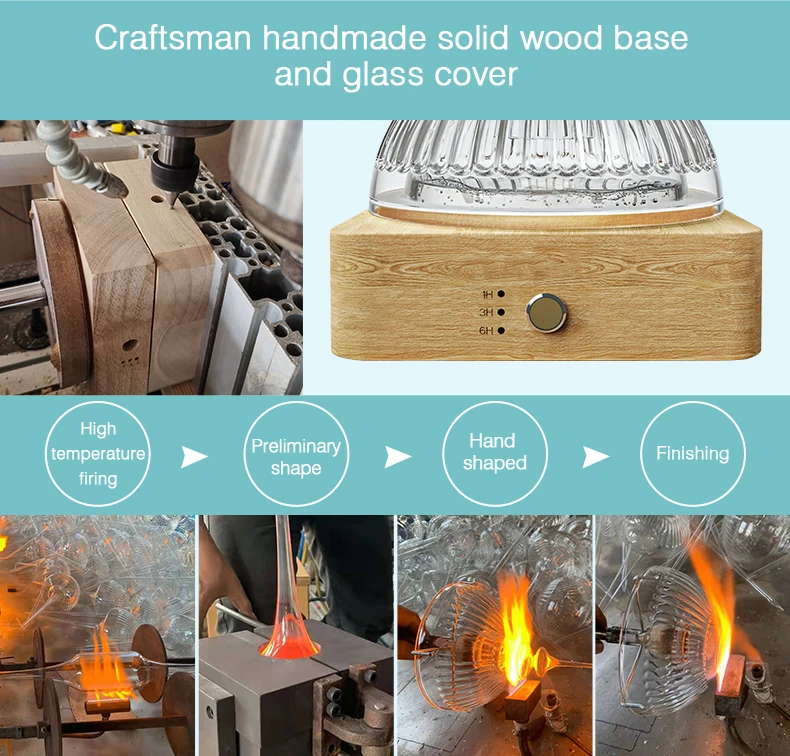 Craftsman handmade solid wood base and glass cover

1H
3H
6H

High temperature firing

Preliminary shape

Hand shaped

Finishing