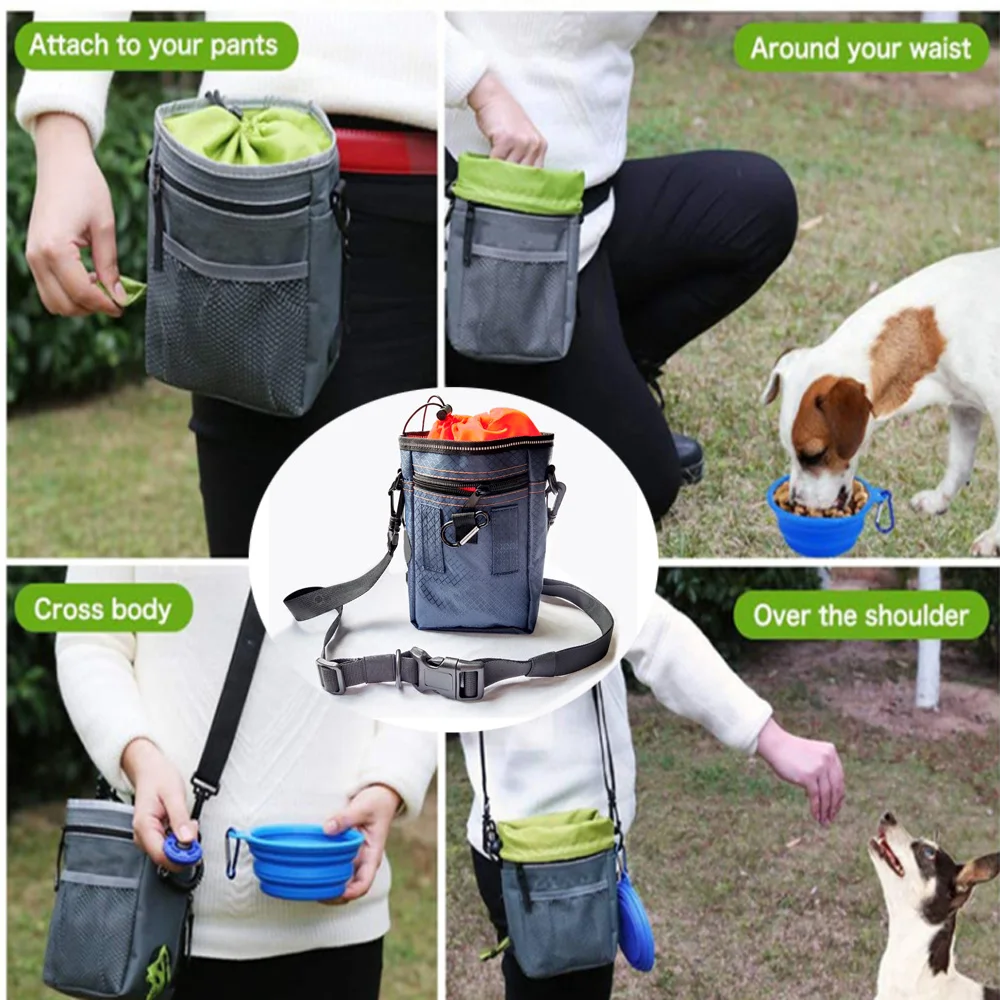 Attach to your pants

Around your waist

Cross body

Over the shoulder