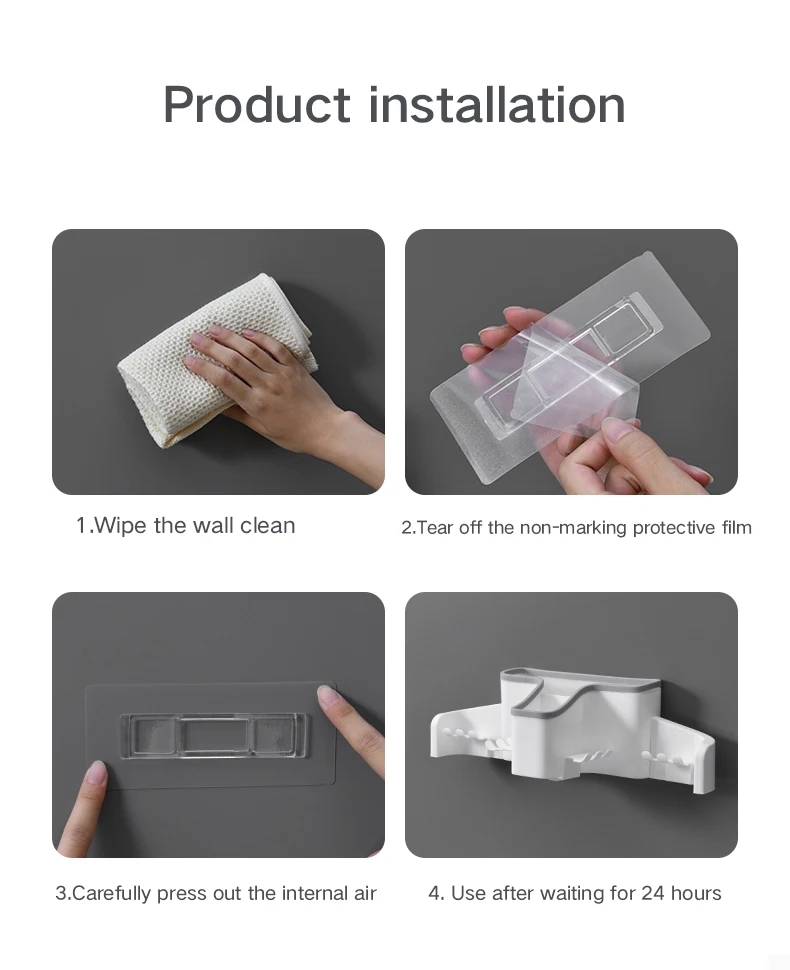 Product installation

1.Wipe the wall clean

2.Tear off the non-marking protective film

3.Carefully press out the internal air

4. Use after waiting for 24 hours