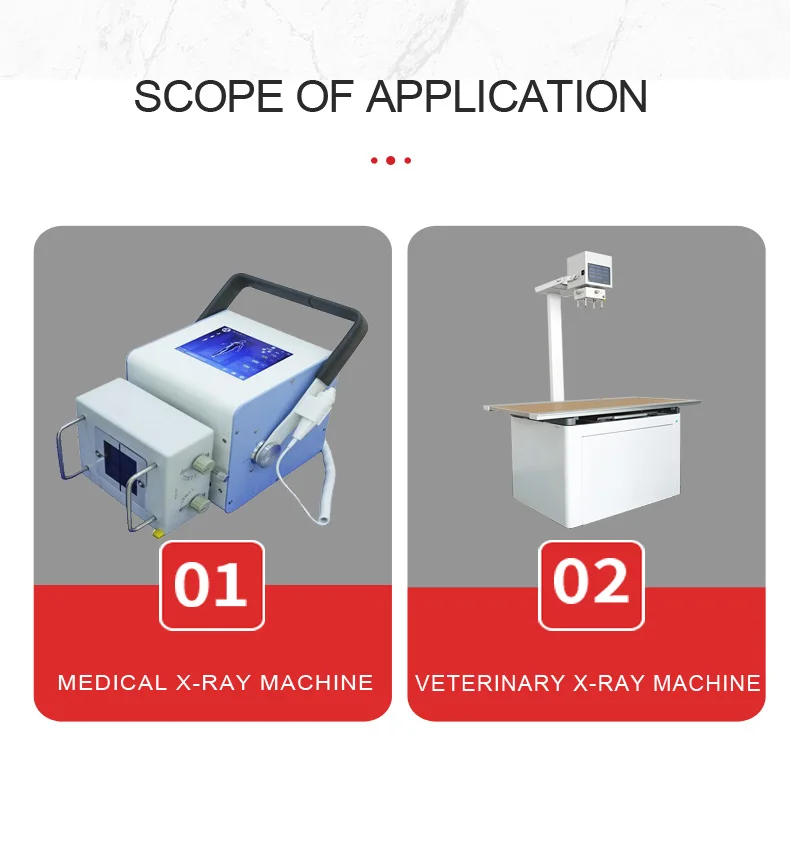 SCOPE OF APPLICATION

01

MEDICAL X-RAY MACHINE

02

VETERINARY X-RAY MACHINE