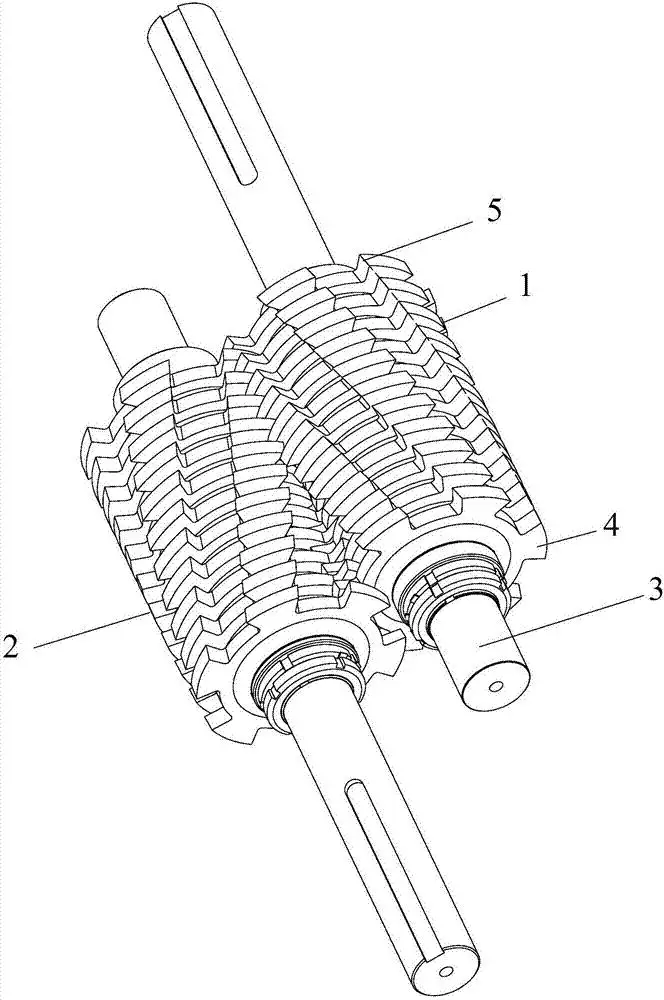 5
1
4
3
2