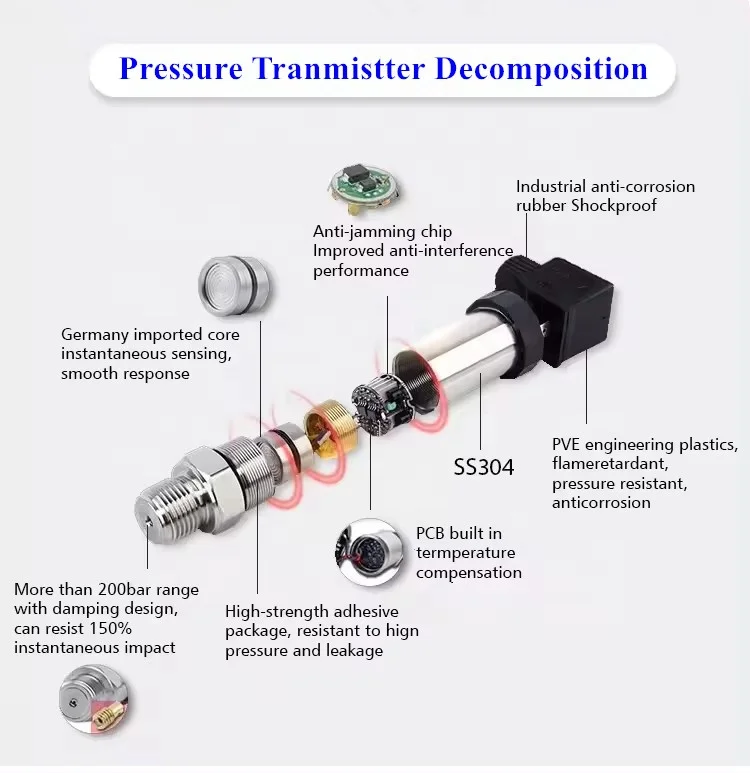 Pressure Tranmistter Decomposition

Industrial anti-corrosion rubber Shockproof

Anti-jamming chip Improved anti-interference performance

Germany imported core instantaneous sensing, smooth response

SS304

PVE engineering plastics, flameretardant, pressure resistant, anticorrosion

PCB built in termperature compensation

More than 200bar range with damping design, can resist 150% instantaneous impact

High-strength adhesive package, resistant to hign pressure and leakage