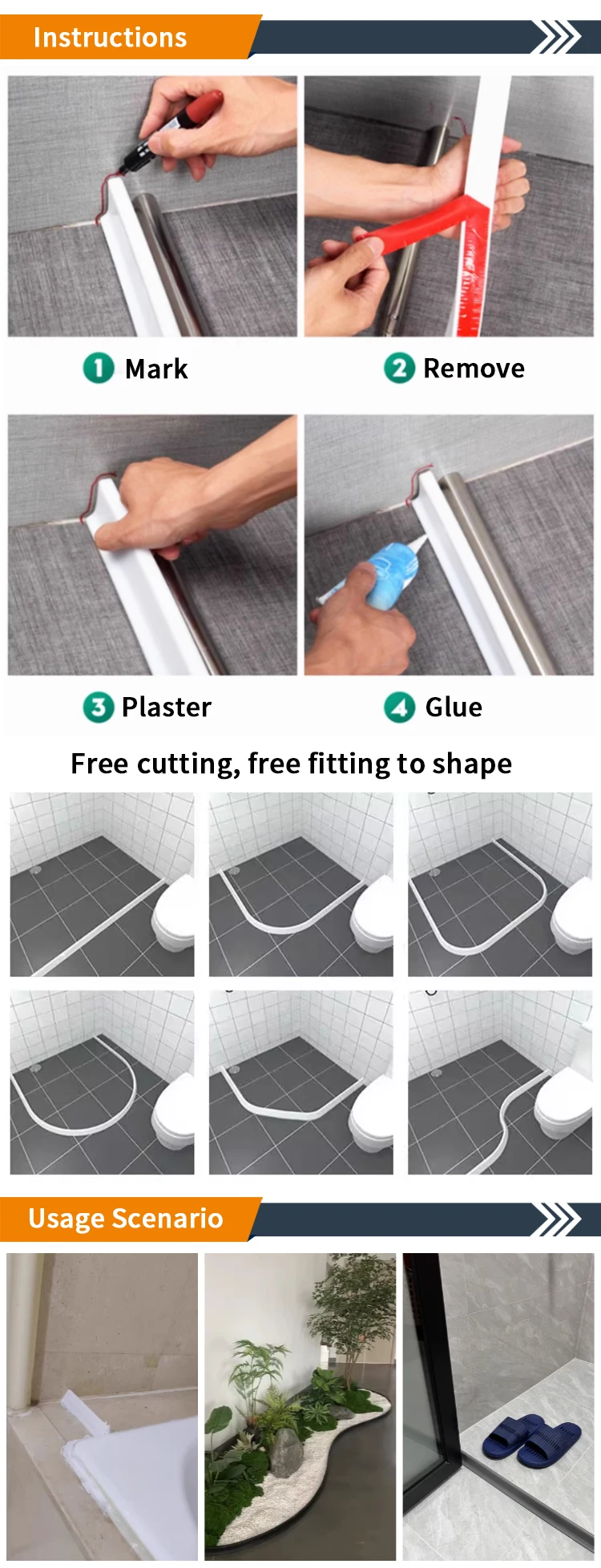 Instructions

1 Mark

2 Remove

3 Plaster

4 Glue

Free cutting, free fitting to shape

Usage Scenario