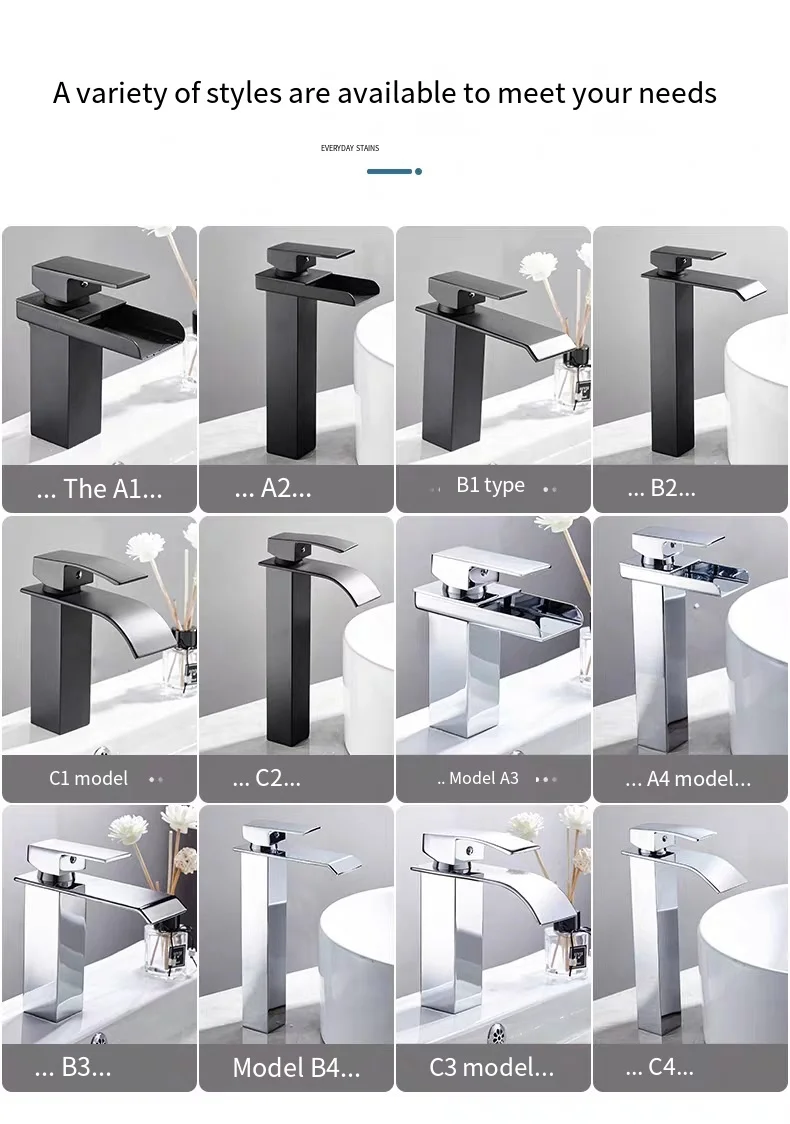 A variety of styles are available to meet your needs

EVERYDAY STAINS

... The A1...

... A2...

B1 type

... B2...

C1 model

... C2...

.. Model A3

... A4 model...

... B3...

Model B4...

C3 model...

... C4...