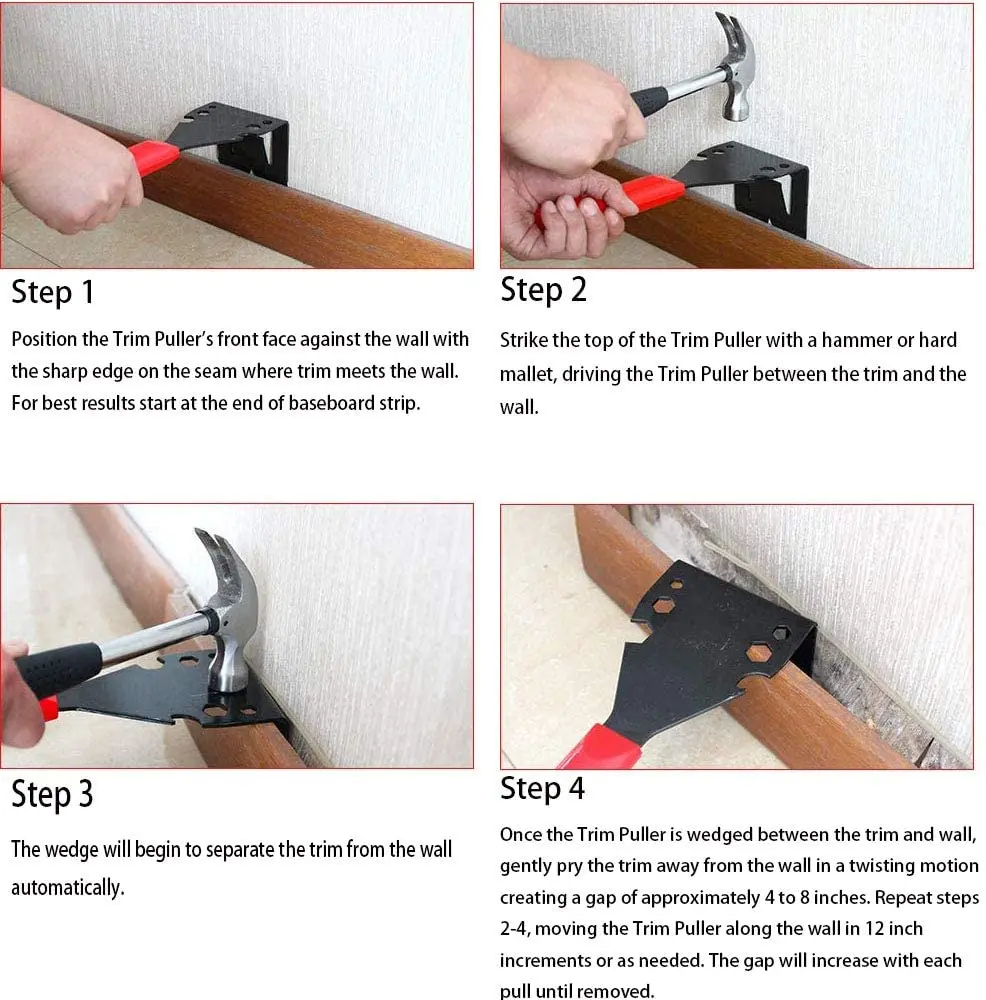 Step 1

Position the Trim Puller's front face against the wall with the sharp edge on the seam where trim meets the wall. For best results start at the end of baseboard strip.

Step 2

Strike the top of the Trim Puller with a hammer or hard mallet, driving the Trim Puller between the trim and the wall.

Step 3

The wedge will begin to separate the trim from the wall automatically.

Step 4

Once the Trim Puller is wedged between the trim and wall, gently pry the trim away from the wall in a twisting motion creating a gap of approximately 4 to 8 inches. Repeat steps 2-4, moving the Trim Puller along the wall in 12 inch increments or as needed. The gap will increase with each pull until removed.