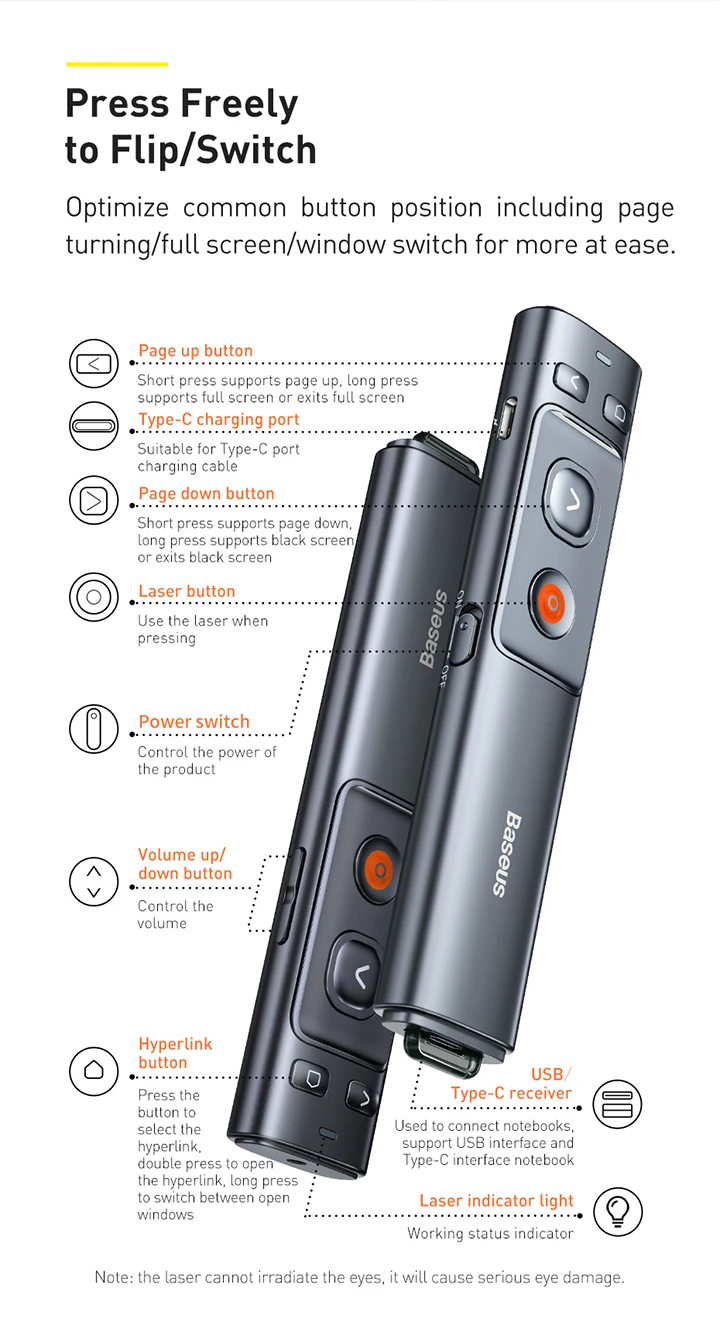 Press Freely to Flip/Switch

Optimize common button position including page turning/full screen/window switch for more at ease.

Page up button
Short press supports page up, long press supports full screen or exits full screen

Type-C charging port
Suitable for Type-C port charging cable

Page down button
Short press supports page down, long press supports black screen or exits black screen

Laser button
Use the laser when pressing

Power switch
Control the power of the product

Volume up/ down button
Control the volume

Hyperlink button
Press the button to select the hyperlink, double press to open the hyperlink, long press to switch between open windows

Baseus
ON
OFF

Baseus

USB/ Type-C receiver
Used to connect notebooks, support USB interface and Type-C interface notebook

Laser indicator light
Working status indicator

Note: the laser cannot irradiate the eyes, it will cause serious eye damage.