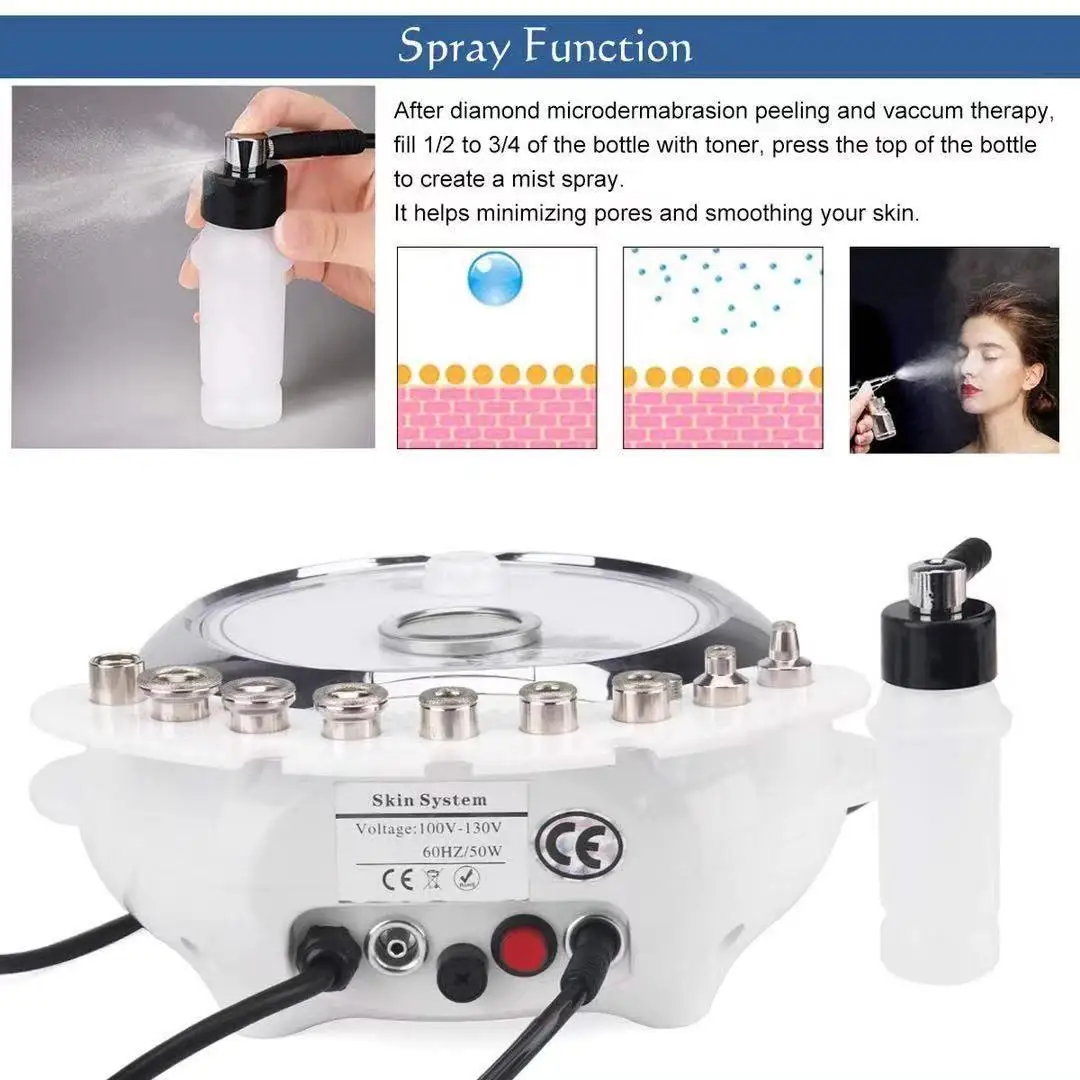 Spray Function

After diamond microdermabrasion peeling and vaccum therapy, fill 1/2 to 3/4 of the bottle with toner, press the top of the bottle to create a mist spray.
It helps minimizing pores and smoothing your skin.

Skin System
Voltage:100V-130V
60HZ/50W
CE

CE