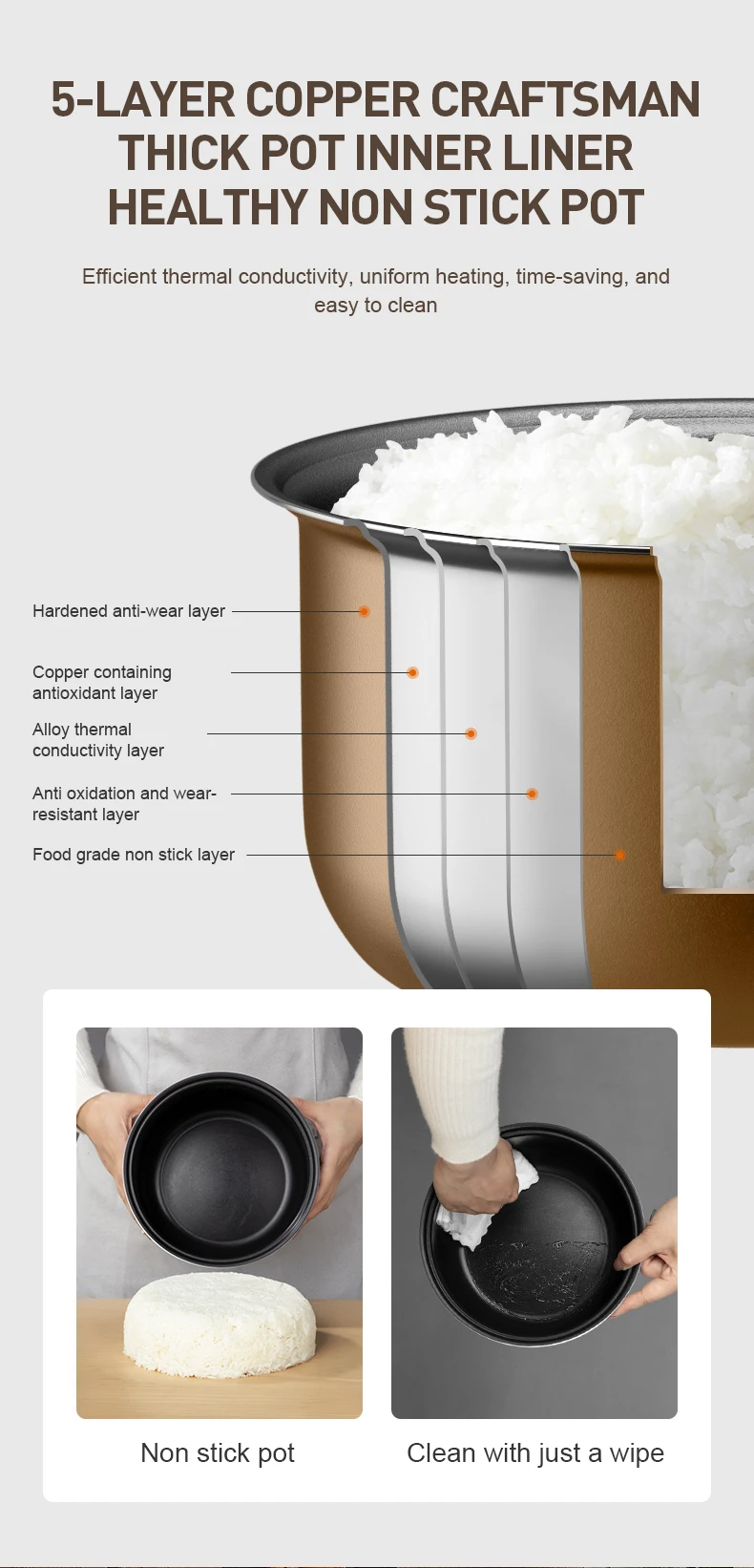 5-LAYER COPPER CRAFTSMAN THICK POT INNER LINER HEALTHY NON STICK POT

Efficient thermal conductivity, uniform heating, time-saving, and easy to clean

Hardened anti-wear layer

Copper containing antioxidant layer

Alloy thermal conductivity layer

Anti oxidation and wear-resistant layer

Food grade non stick layer

Non stick pot

Clean with just a wipe