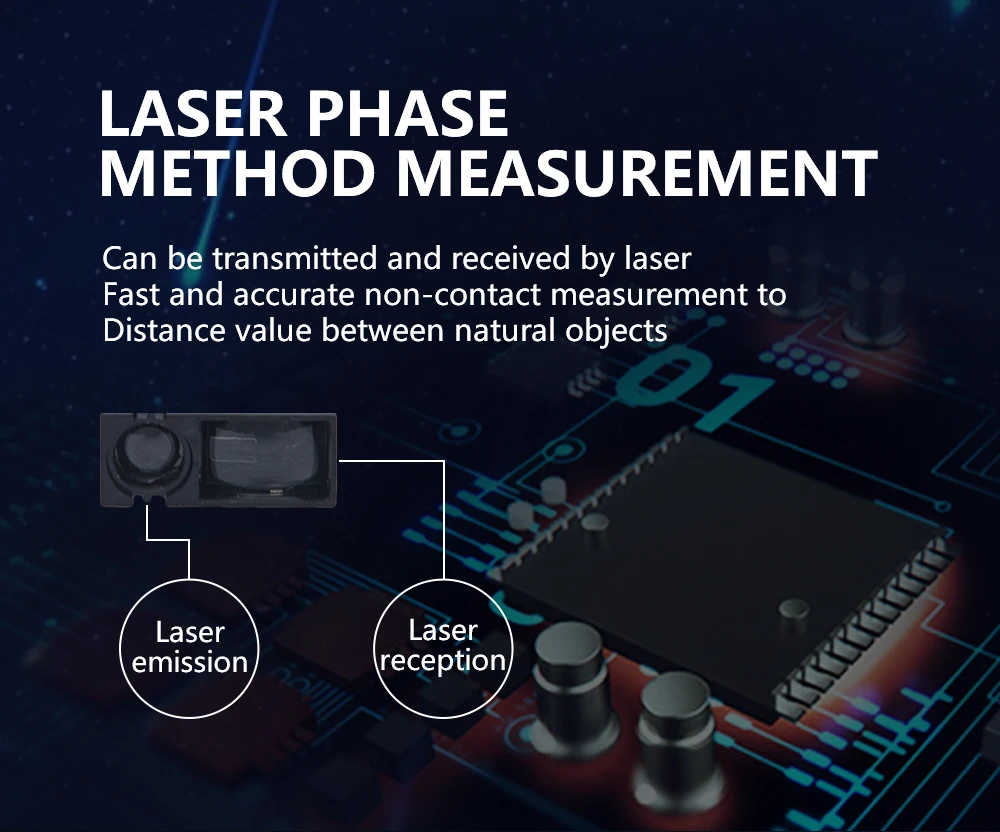 LASER PHASE
METHOD MEASUREMENT

Can be transmitted and received by laser
Fast and accurate non-contact measurement to
Distance value between natural objects

01

Laser emission

Laser reception