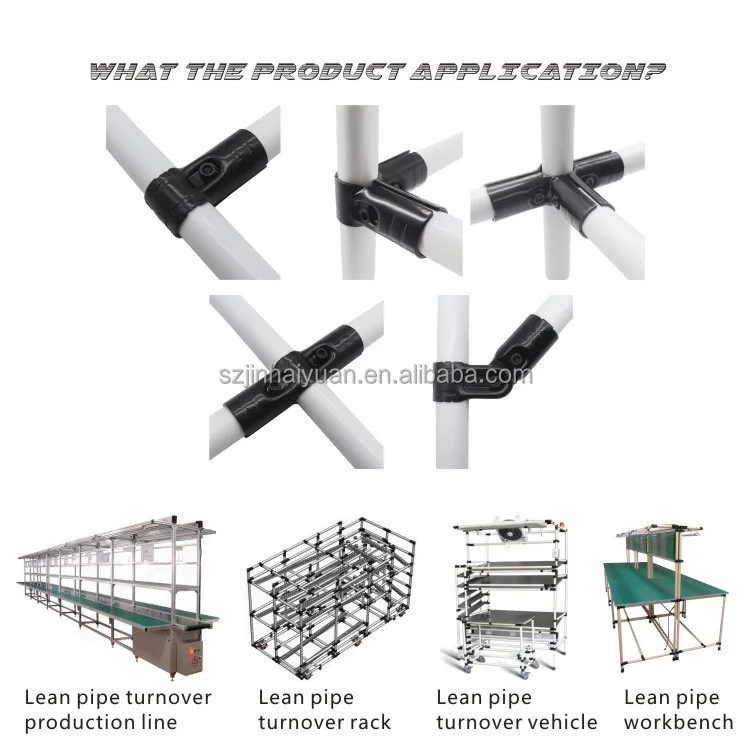 WHAT THE PRODUCT APPLICATION?

szjinhaiyuan.en.alibaba.com

Lean pipe turnover production line

Lean pipe turnover rack

Lean pipe turnover vehicle

Lean pipe workbench