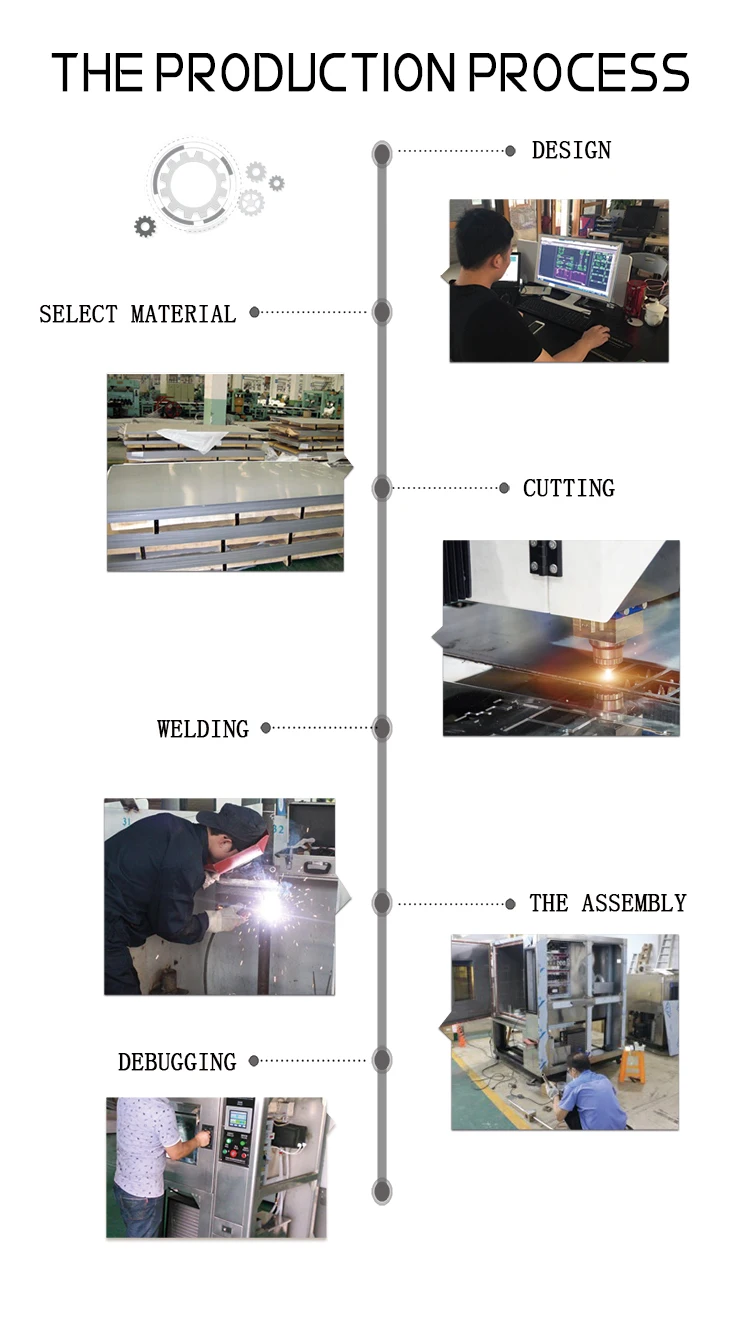 THE PRODUCTION PROCESS

DESIGN

SELECT MATERIAL

CUTTING

WELDING

THE ASSEMBLY

DEBUGGING