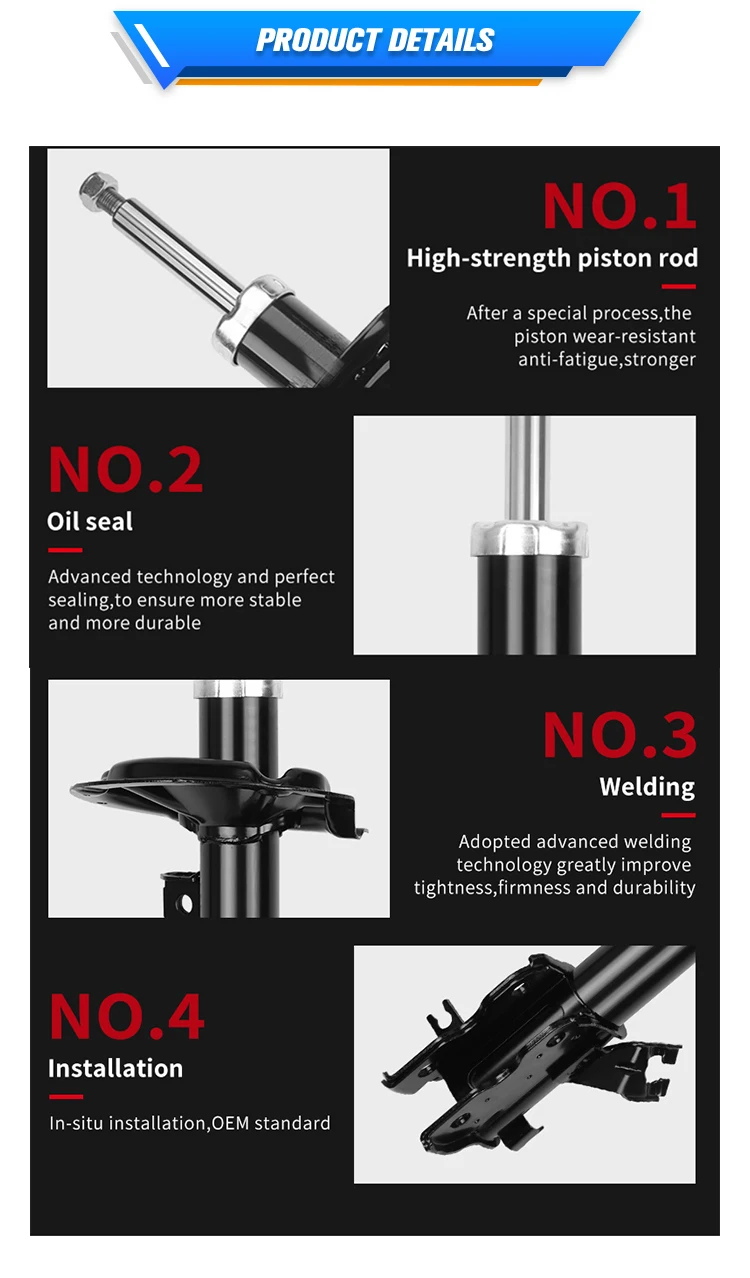 PRODUCT DETAILS

NO.1
High-strength piston rod

After a special process,the piston wear-resistant anti-fatigue,stronger

NO.2
Oil seal

Advanced technology and perfect sealing,to ensure more stable and more durable

NO.3
Welding

Adopted advanced welding technology greatly improve tightness,firmness and durability

NO.4
Installation

In-situ installation,OEM standard