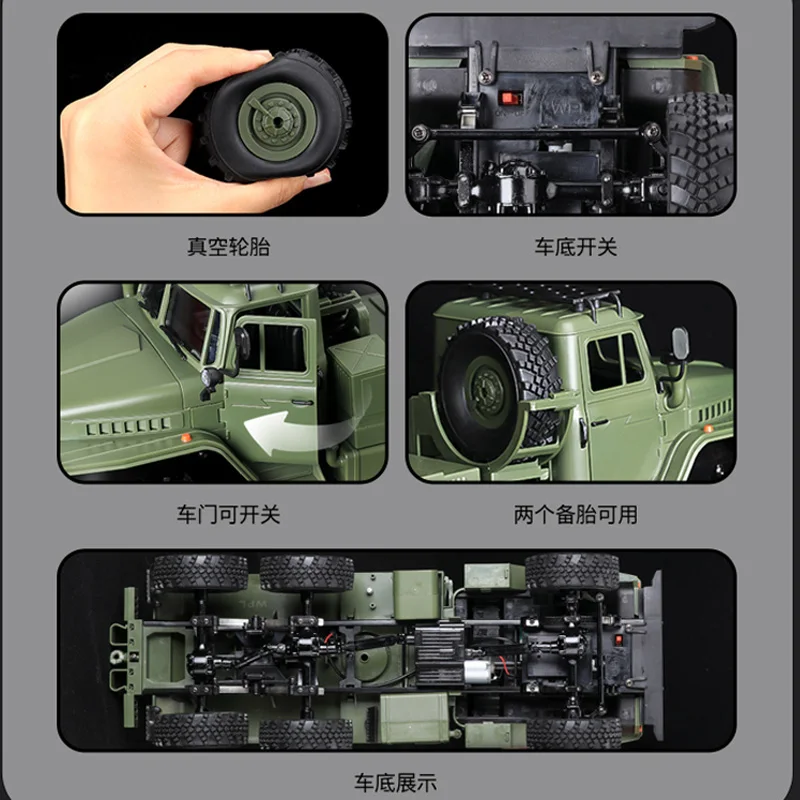 WPL

真空轮胎

车底开关

车门可开关

两个备胎可用

WPL

车底展示