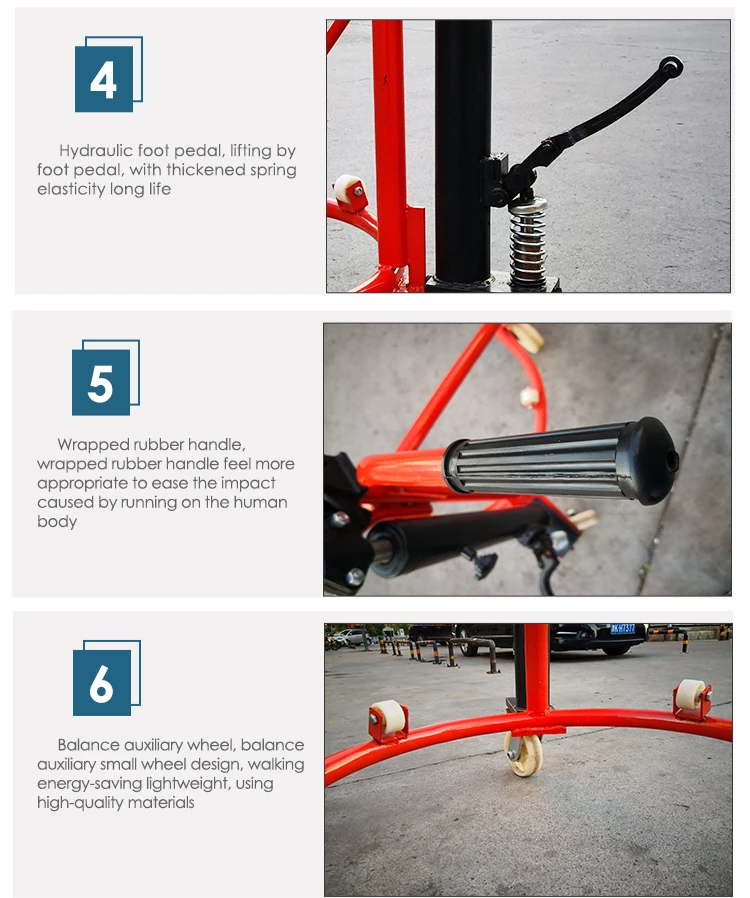 4

Hydraulic foot pedal, lifting by foot pedal, with thickened spring elasticity long life

5

Wrapped rubber handle, wrapped rubber handle feel more appropriate to ease the impact caused by running on the human body

6

Balance auxiliary wheel, balance auxiliary small wheel design, walking energy-saving lightweight, using high-quality materials