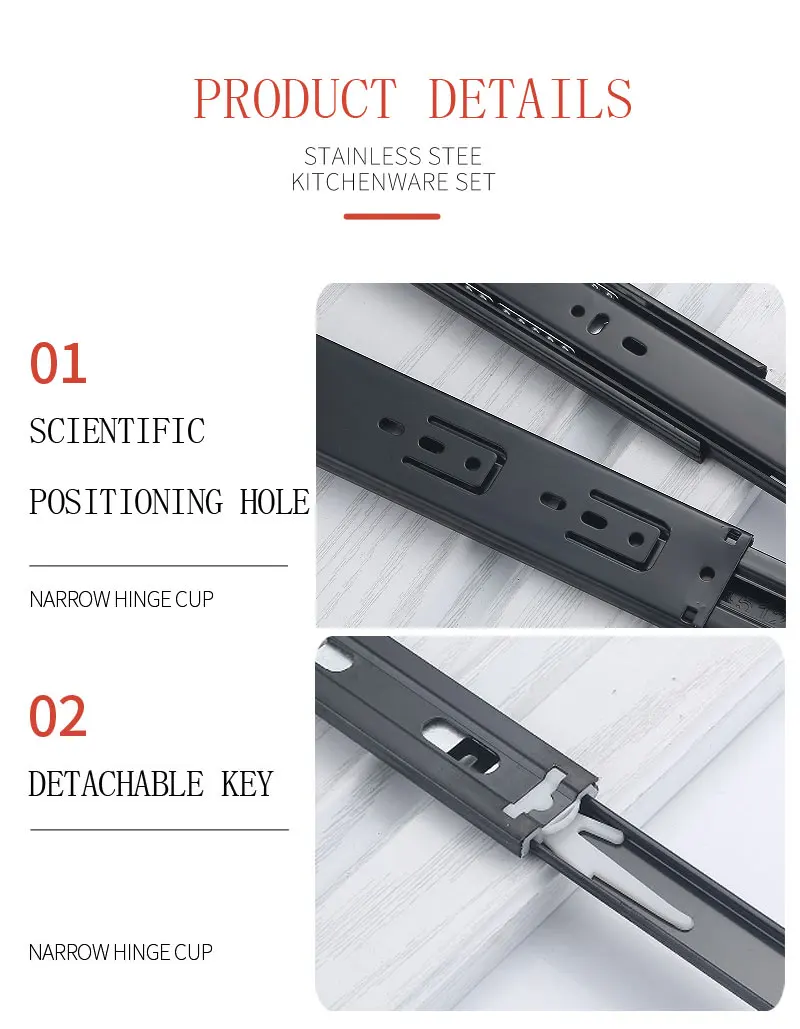 PRODUCT DETAILS

STAINLESS STEE
KITCHENWARE SET

01

SCIENTIFIC

POSITIONING HOLE

NARROW HINGE CUP

02

DETACHABLE KEY

NARROW HINGE CUP