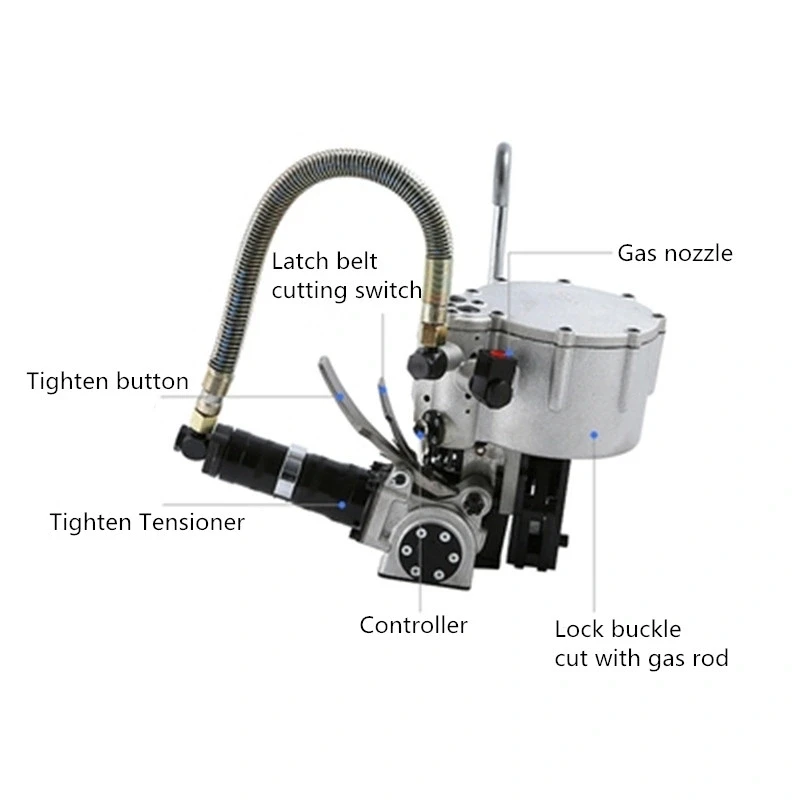 Latch belt cutting switch

Gas nozzle

Tighten button

Tighten Tensioner

Controller

Lock buckle cut with gas rod