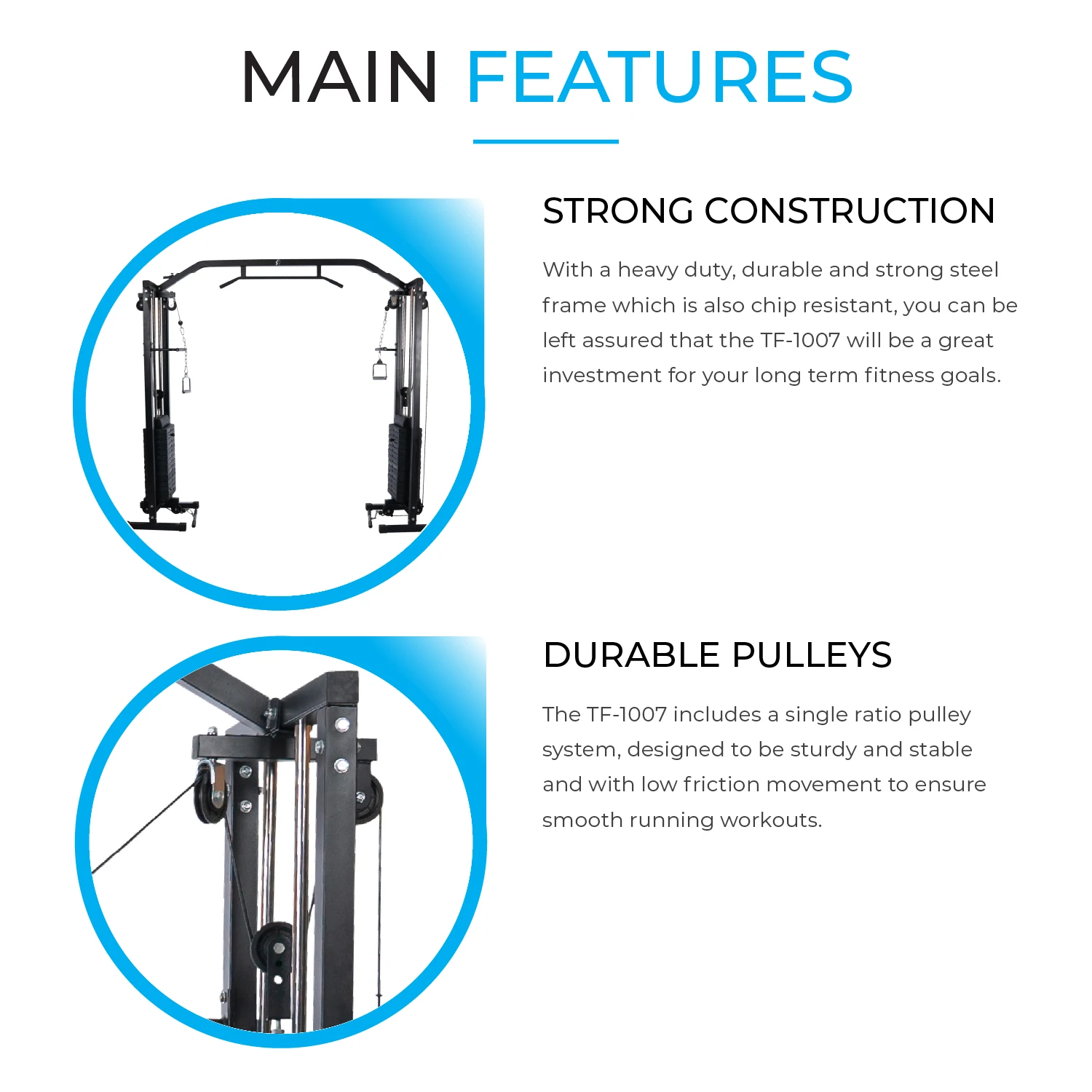 MAIN FEATURES

STRONG CONSTRUCTION

With a heavy duty, durable and strong steel frame which is also chip resistant, you can be left assured that the TF-1007 will be a great investment for your long term fitness goals.

DURABLE PULLEYS

The TF-1007 includes a single ratio pulley system, designed to be sturdy and stable and with low friction movement to ensure smooth running workouts.