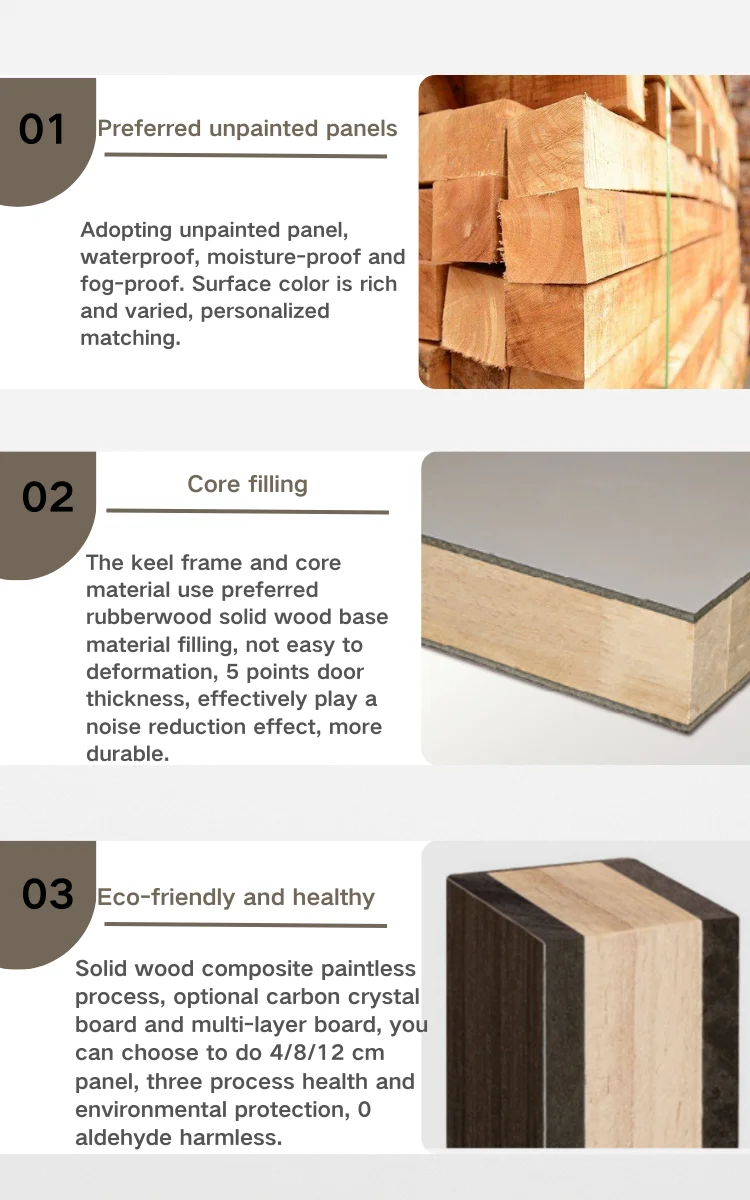 01

Preferred unpainted panels

Adopting unpainted panel, waterproof, moisture-proof and fog-proof. Surface color is rich and varied, personalized matching.

02

Core filling

The keel frame and core material use preferred rubberwood solid wood base material filling, not easy to deformation, 5 points door thickness, effectively play a noise reduction effect, more durable.

03

Eco-friendly and healthy

Solid wood composite paintless process, optional carbon crystal board and multi-layer board, you can choose to do 4/8/12 cm panel, three process health and environmental protection, 0 aldehyde harmless.