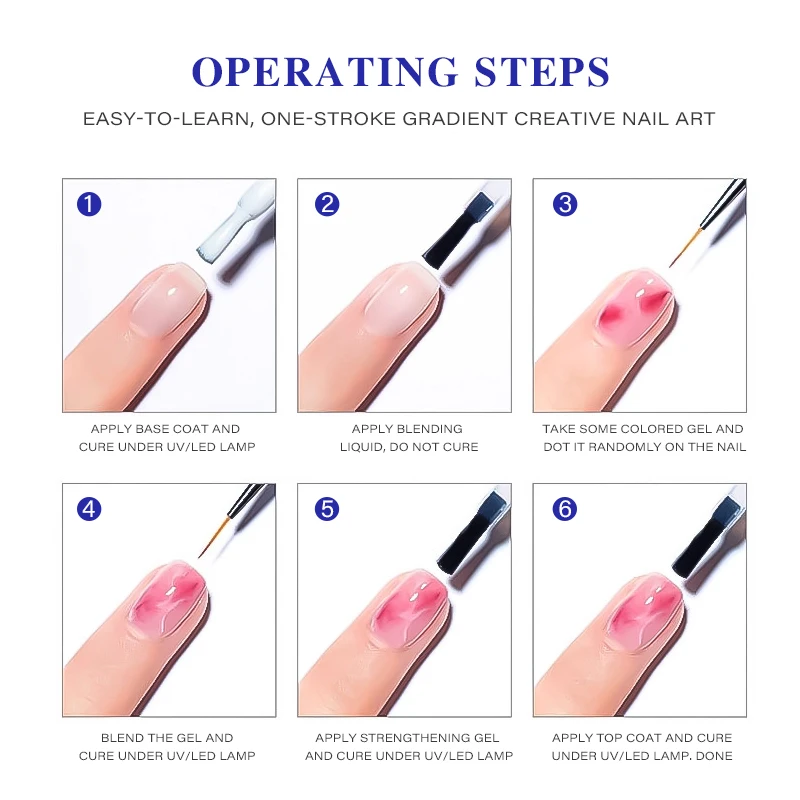 OPERATING STEPS

EASY-TO-LEARN, ONE-STROKE GRADIENT CREATIVE NAIL ART

1

APPLY BASE COAT AND CURE UNDER UV/LED LAMP

2

APPLY BLENDING LIQUID, DO NOT CURE

3

TAKE SOME COLORED GEL AND DOT IT RANDOMLY ON THE NAIL

4

BLEND THE GEL AND CURE UNDER UV/LED LAMP

5

APPLY STRENGTHENING GEL AND CURE UNDER UV/LED LAMP

6

APPLY TOP COAT AND CURE UNDER UV/LED LAMP. DONE