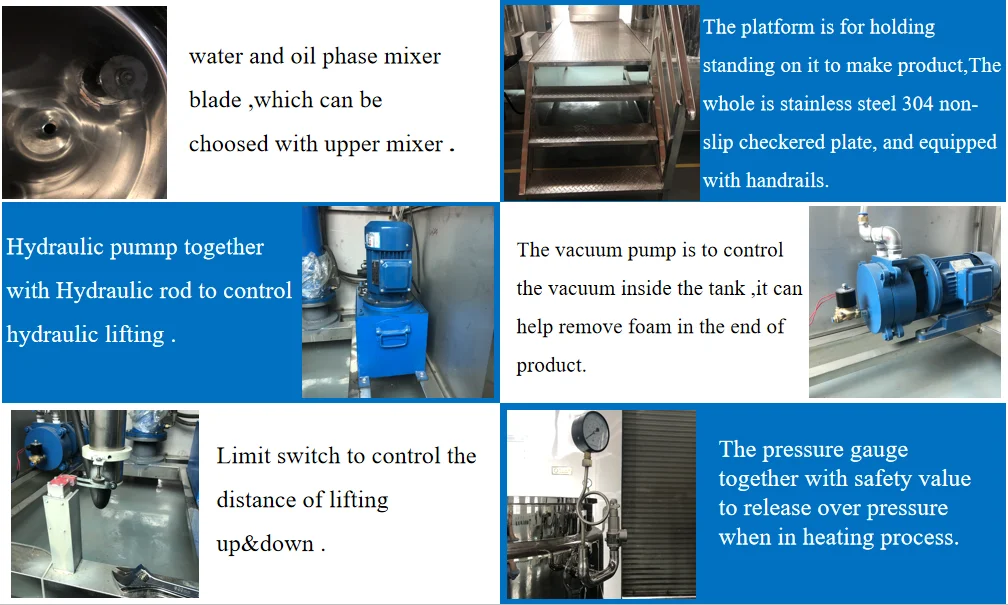 water and oil phase mixer blade ,which can be choosed with upper mixer .

The platform is for holding standing on it to make product,The whole is stainless steel 304 non-slip checkered plate, and equipped with handrails.

Hydraulic pumnp together with Hydraulic rod to control hydraulic lifting .

The vacuum pump is to control the vacuum inside the tank ,it can help remove foam in the end of product.

Limit switch to control the distance of lifting up&down .

The pressure gauge together with safety value to release over pressure when in heating process.