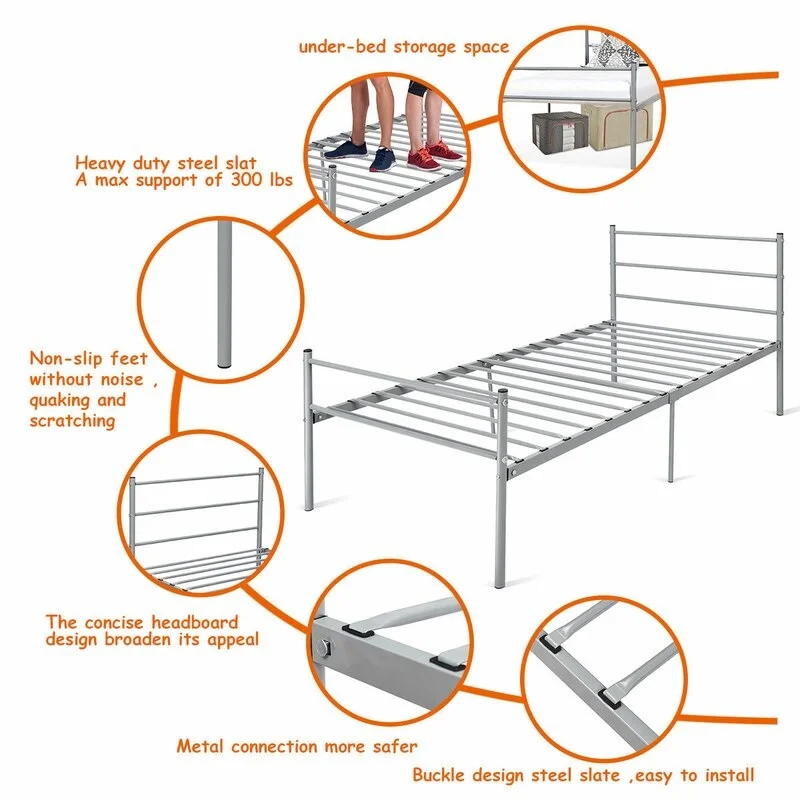 under-bed storage space

Heavy duty steel slat
A max support of 300 lbs

Non-slip feet without noise , quaking and scratching

The concise headboard design broaden its appeal

Metal connection more safer

Buckle design steel slate ,easy to install