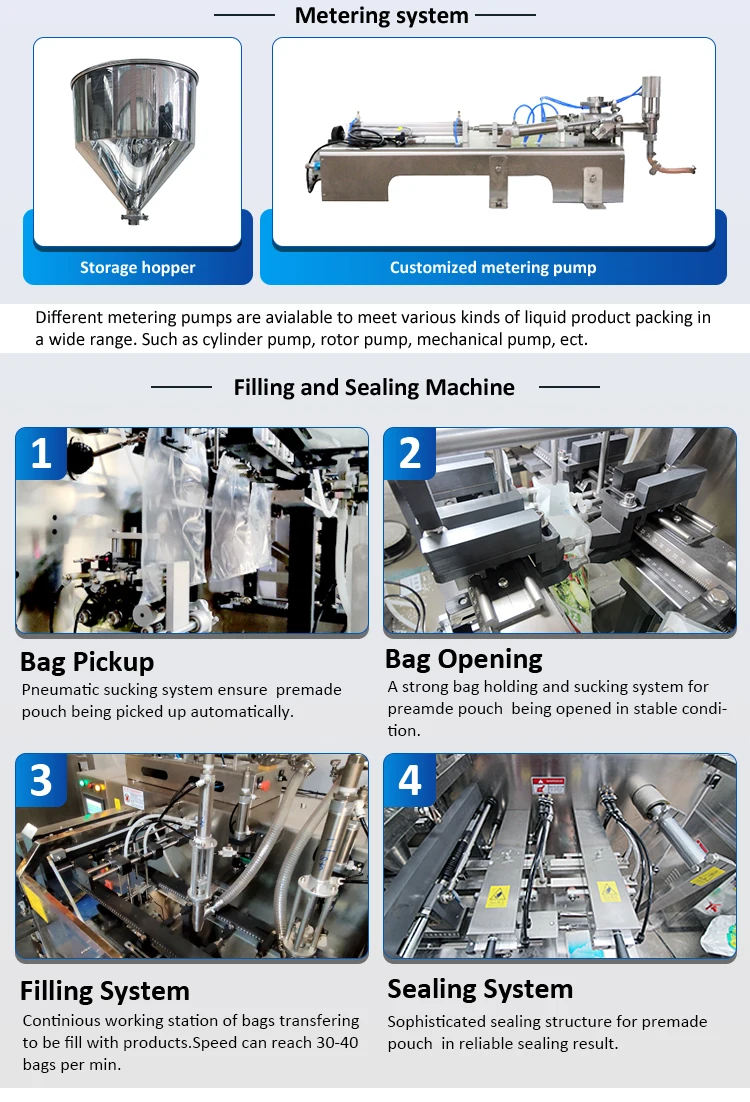 Metering system

Storage hopper

Customized metering pump

Different metering pumps are avialable to meet various kinds of liquid product packing in a wide range. Such as cylinder pump, rotor pump, mechanical pump, ect.

Filling and Sealing Machine

1

Bag Pickup

Pneumatic sucking system ensure premade pouch being picked up automatically.

2

Bag Opening

A strong bag holding and sucking system for preamde pouch being opened in stable condition.

3

Filling System

Continious working station of bags transfering to be fill with products.Speed can reach 30-40 bags per min.

4

Sealing System

Sophisticated sealing structure for premade pouch in reliable sealing result.