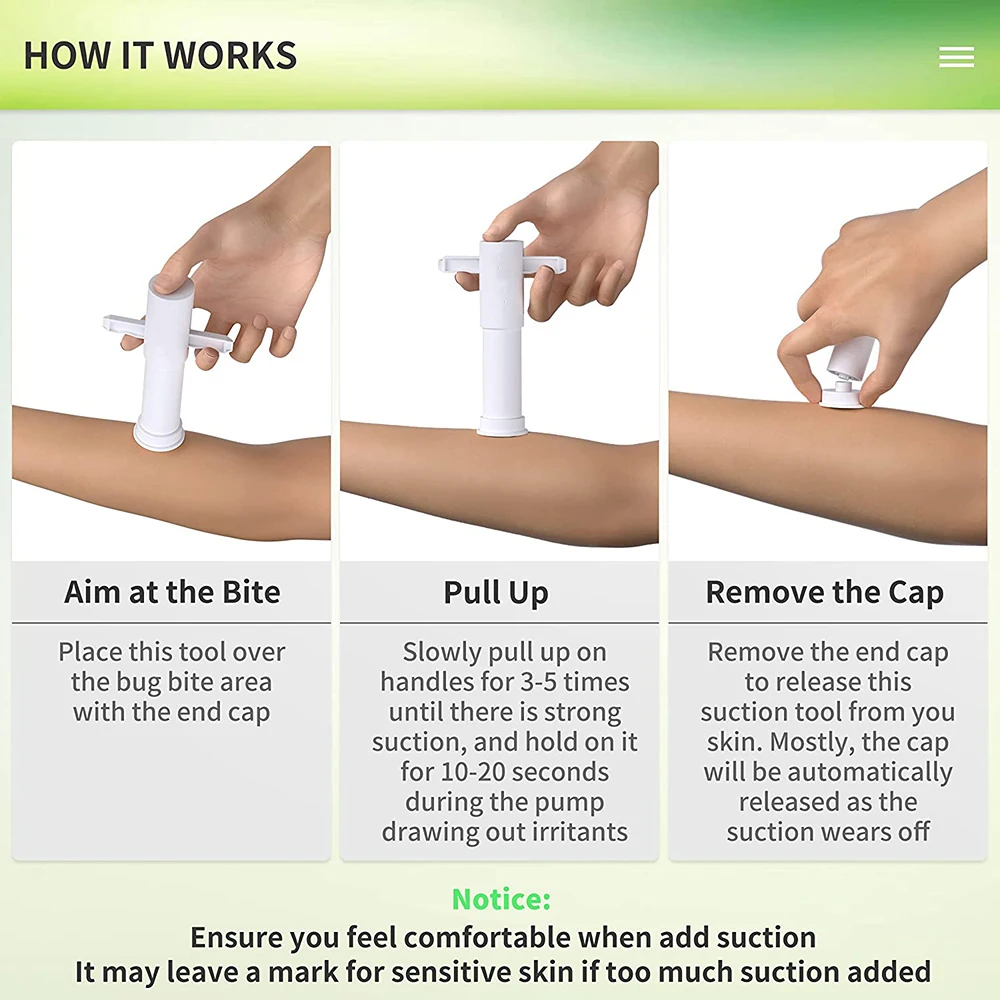 HOW IT WORKS

Aim at the Bite

Place this tool over the bug bite area with the end cap

Pull Up

Slowly pull up on handles for 3-5 times until there is strong suction, and hold on it for 10-20 seconds during the pump drawing out irritants

Remove the Cap

Remove the end cap to release this suction tool from you skin. Mostly, the cap will be automatically released as the suction wears off

Notice:
Ensure you feel comfortable when add suction
It may leave a mark for sensitive skin if too much suction added