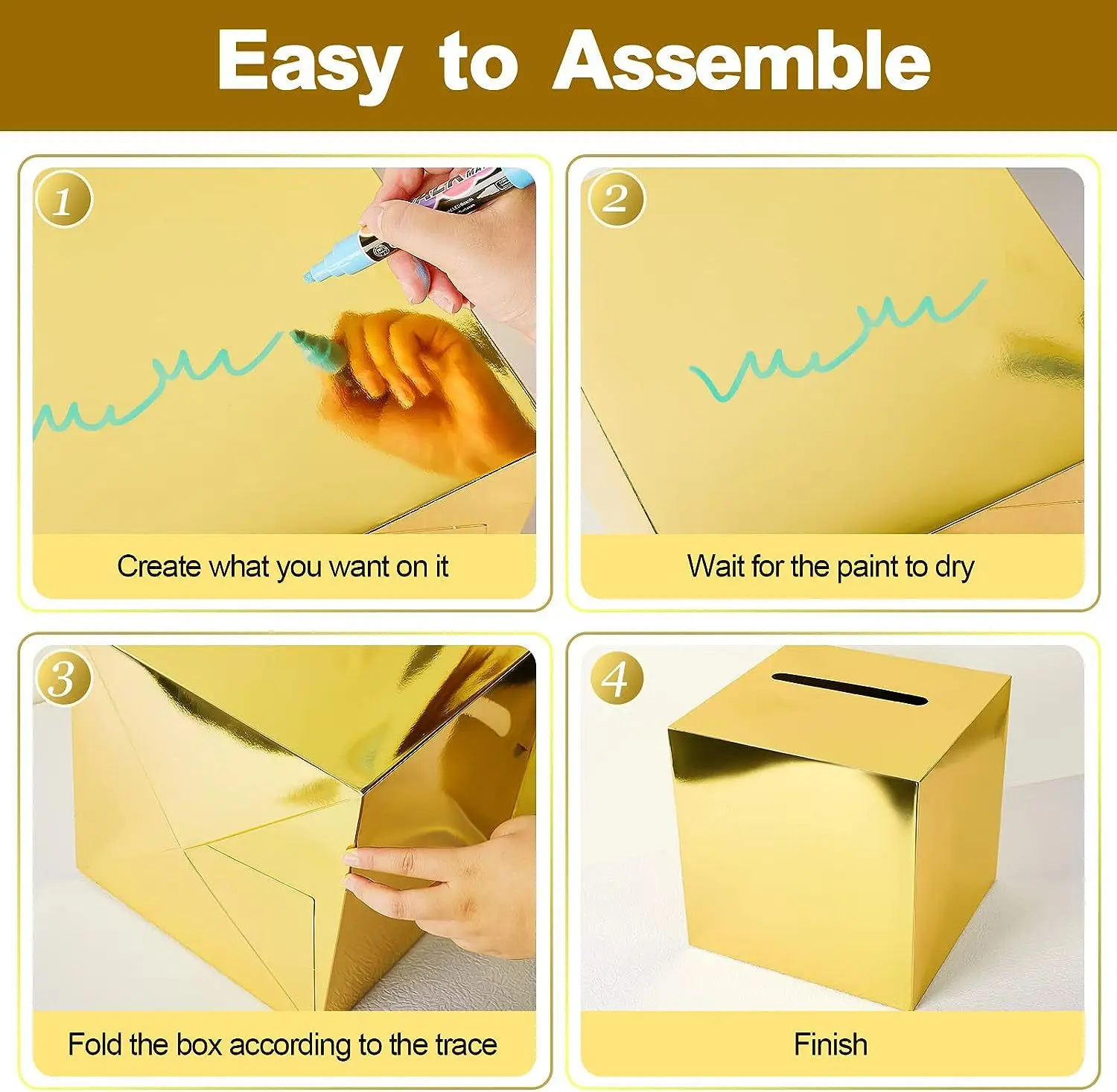 Easy to Assemble

1

Create what you want on it

2

Wait for the paint to dry

3

Fold the box according to the trace

4

Finish