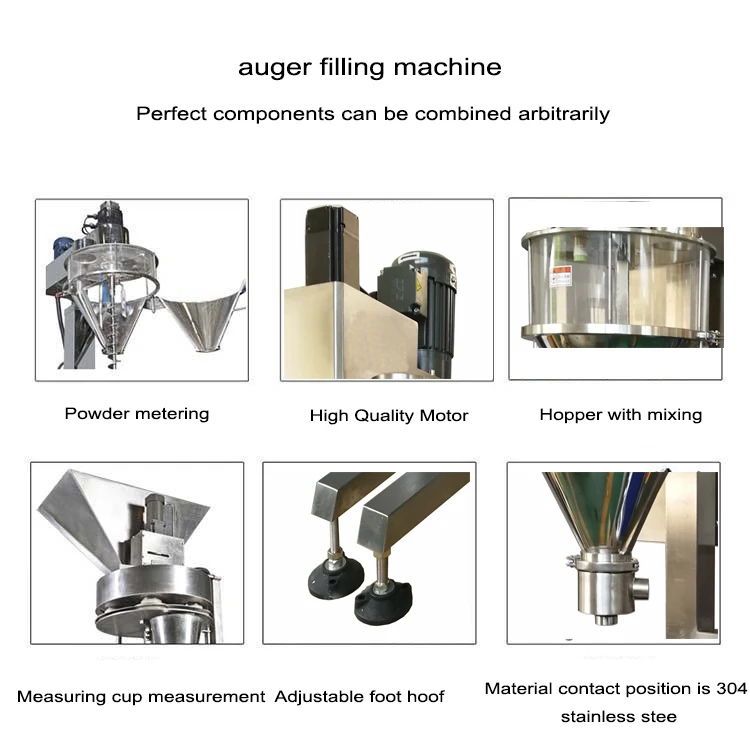 auger filling machine

Perfect components can be combined arbitrarily

Powder metering

High Quality Motor

Hopper with mixing

Measuring cup measurement

Adjustable foot hoof

Material contact position is 304 stainless stee