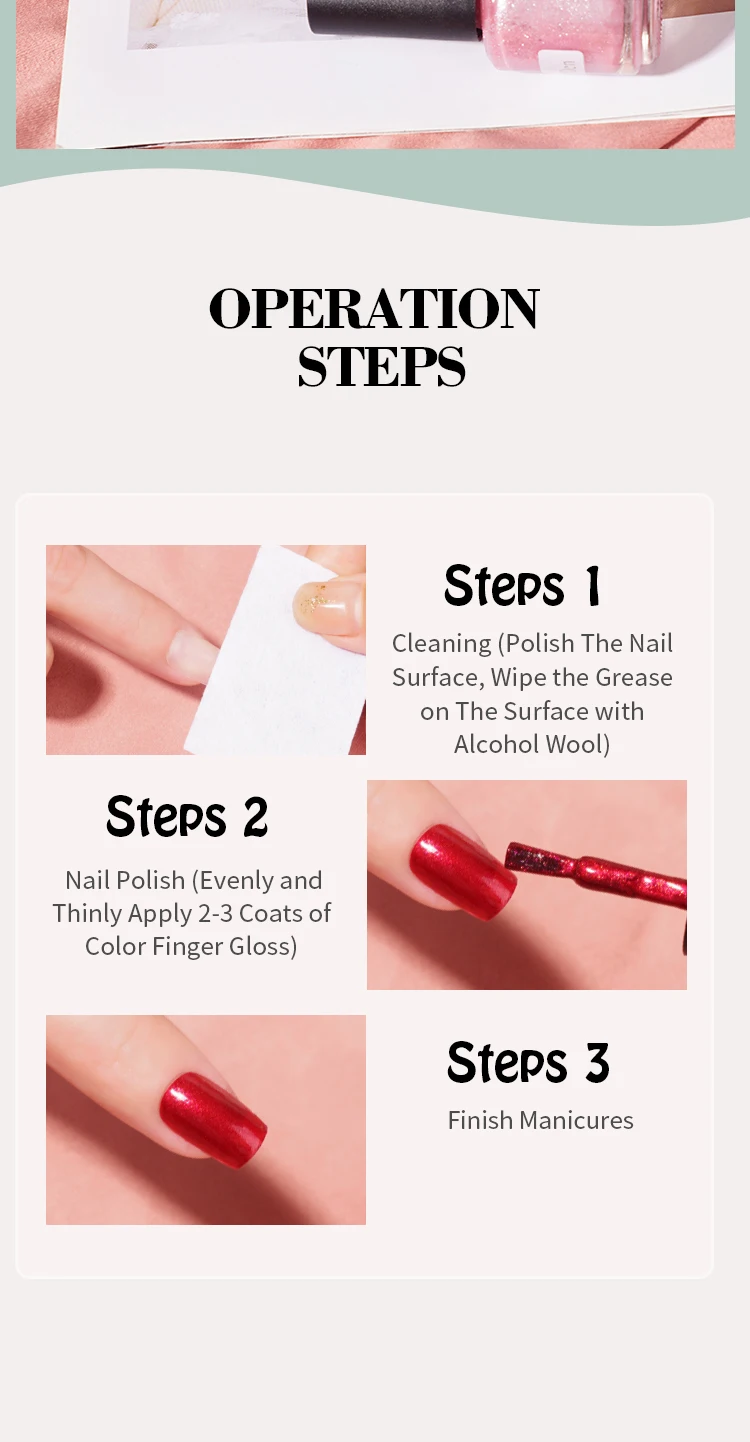 OPERATION STEPS

Steps 1
Cleaning (Polish The Nail Surface, Wipe the Grease on The Surface with Alcohol Wool)

Steps 2
Nail Polish (Evenly and Thinly Apply 2-3 Coats of Color Finger Gloss)

Steps 3
Finish Manicures