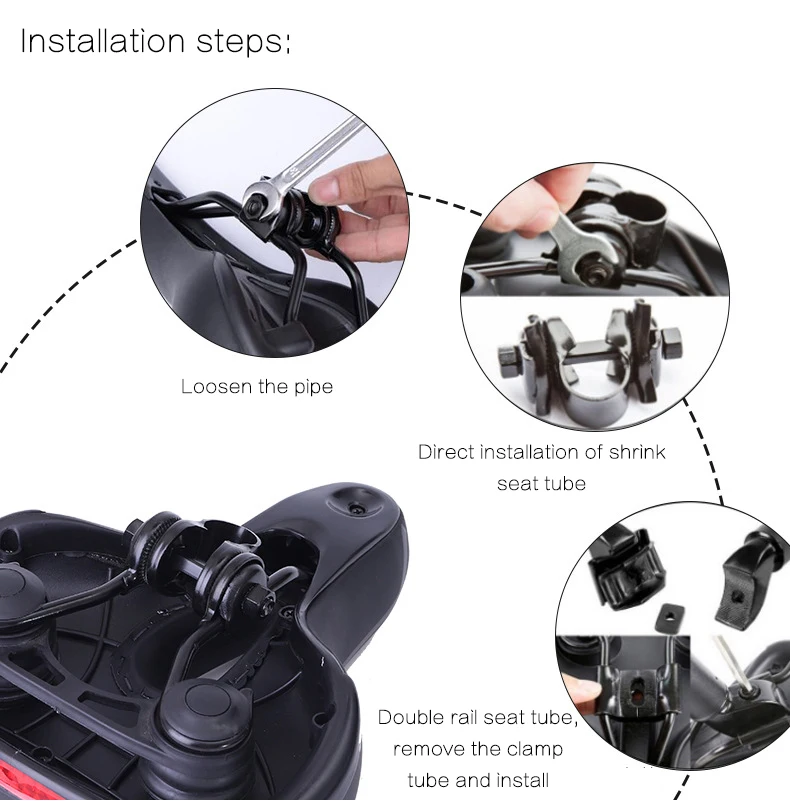 Installation steps:

Loosen the pipe

Direct installation of shrink seat tube

Double rail seat tube, remove the clamp tube and install