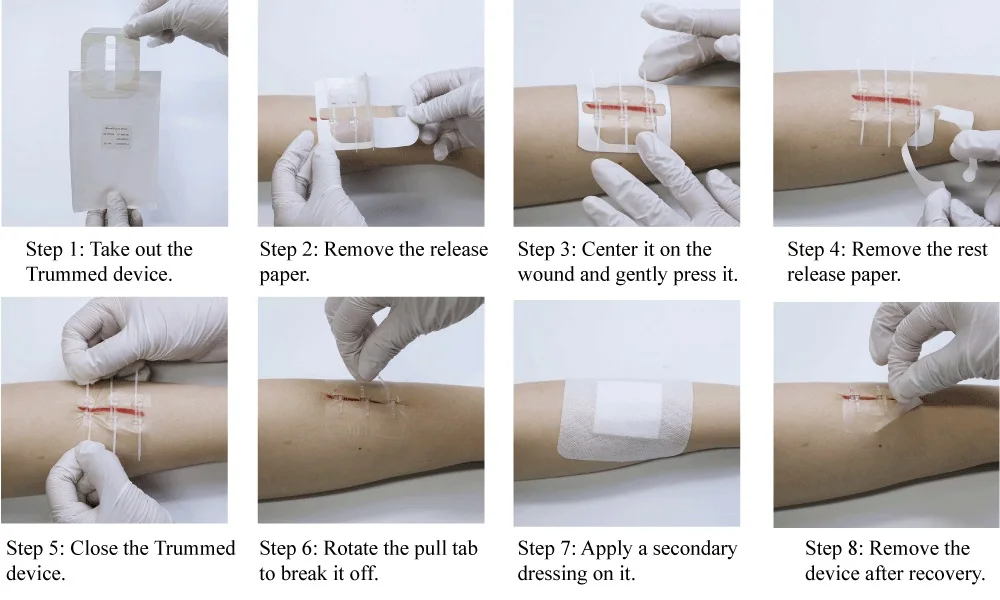 Step 1: Take out the Trummed device.

Step 2: Remove the release paper.

Step 3: Center it on the wound and gently press it.

Step 4: Remove the rest release paper.

Step 5: Close the Trummed device.

Step 6: Rotate the pull tab to break it off.

Step 7: Apply a secondary dressing on it.

Step 8: Remove the device after recovery.