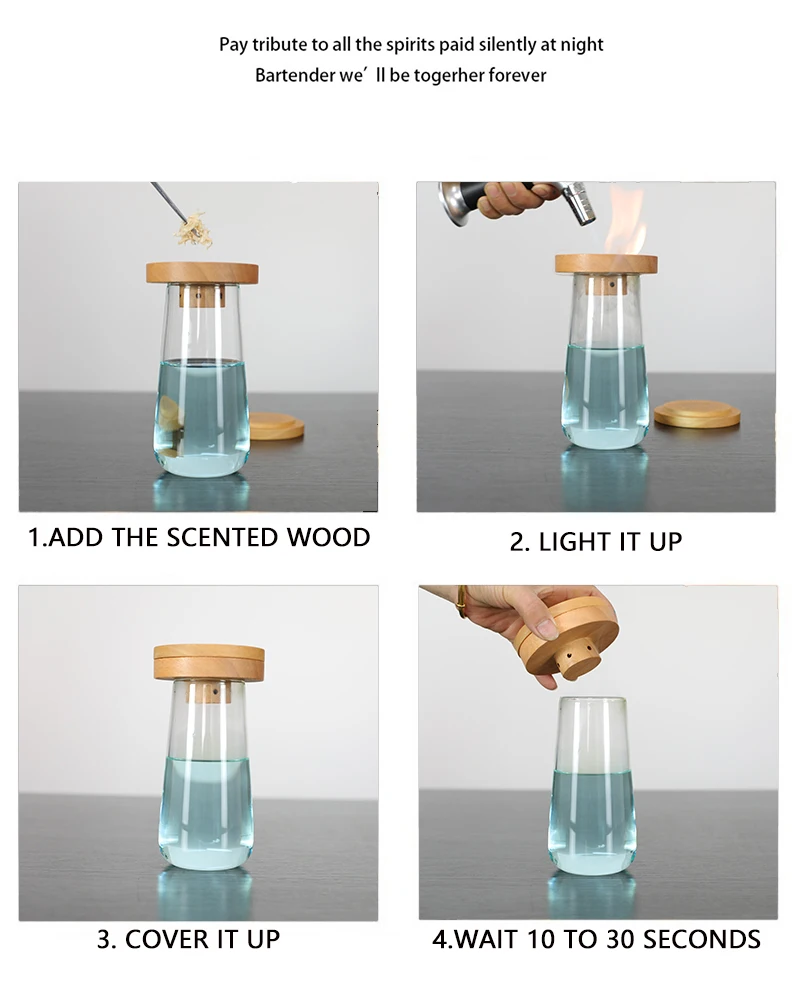 Pay tribute to all the spirits paid silently at night
Bartender we’ll be togerher forever

1.ADD THE SCENTED WOOD

2. LIGHT IT UP

3. COVER IT UP

4.WAIT 10 TO 30 SECONDS