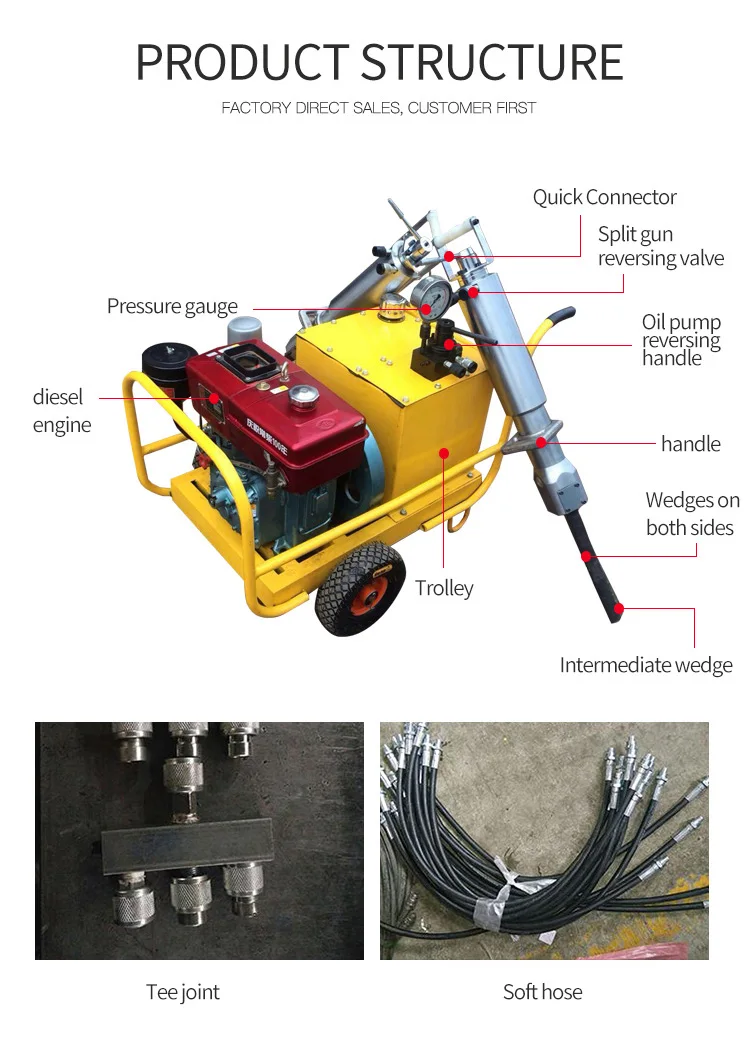 PRODUCT STRUCTURE

FACTORY DIRECT SALES, CUSTOMER FIRST

Quick Connector

Split gun reversing valve

Pressure gauge

Oil pump reversing handle

diesel engine

handle

Wedges on both sides

Trolley

Intermediate wedge

Tee joint

Soft hose