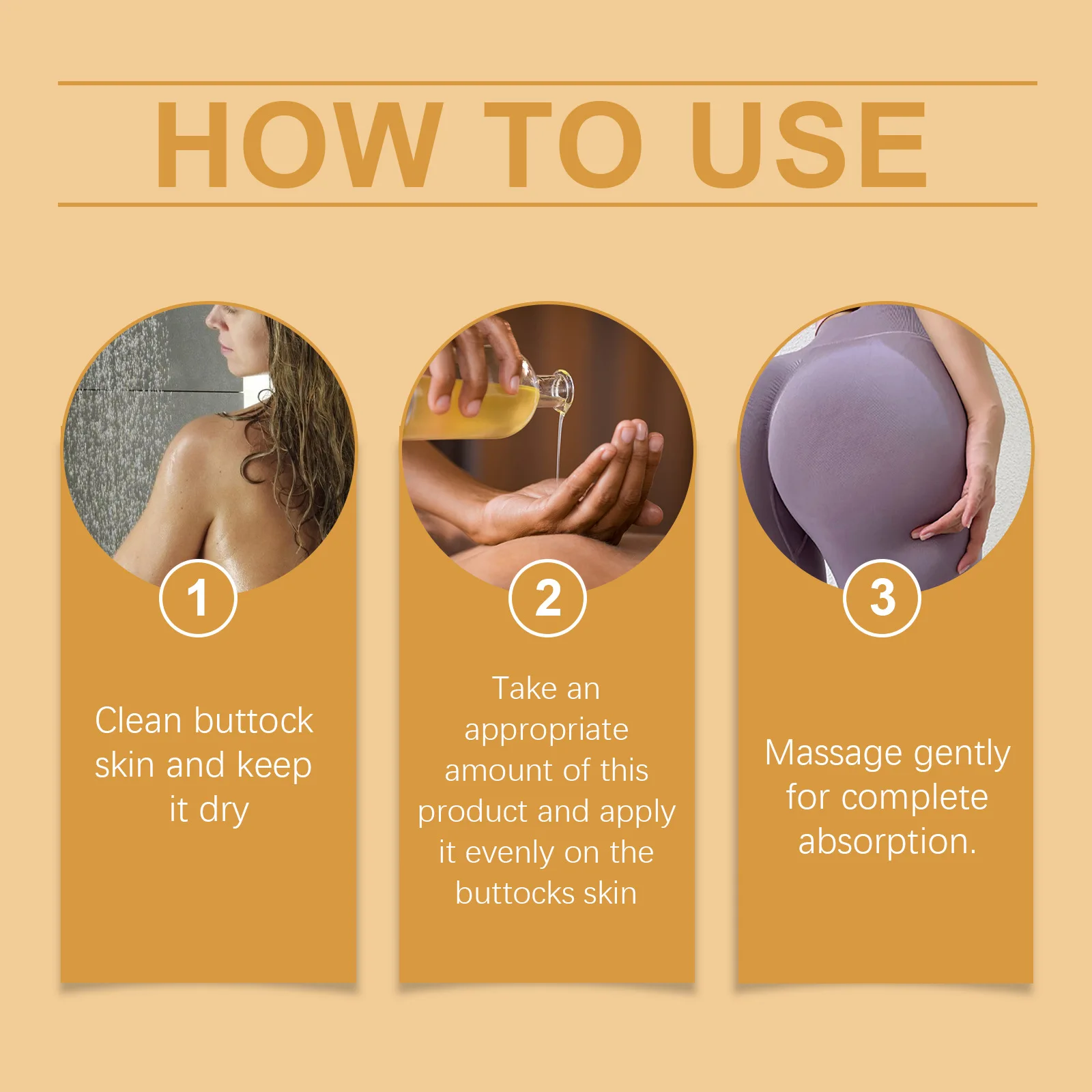 HOW TO USE

1

Clean buttock skin and keep it dry

2

Take an appropriate amount of this product and apply it evenly on the buttocks skin

3

Massage gently for complete absorption.