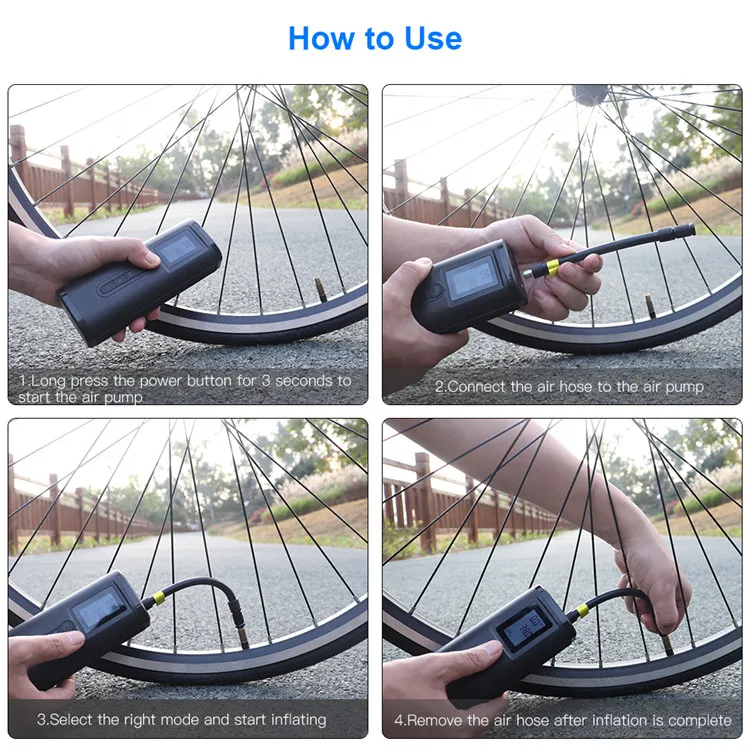 How to Use

1.Long press the power button for 3 seconds to start the air pump

2.Connect the air hose to the air pump

3.Select the right mode and start inflating

4.Remove the air hose after inflation is complete